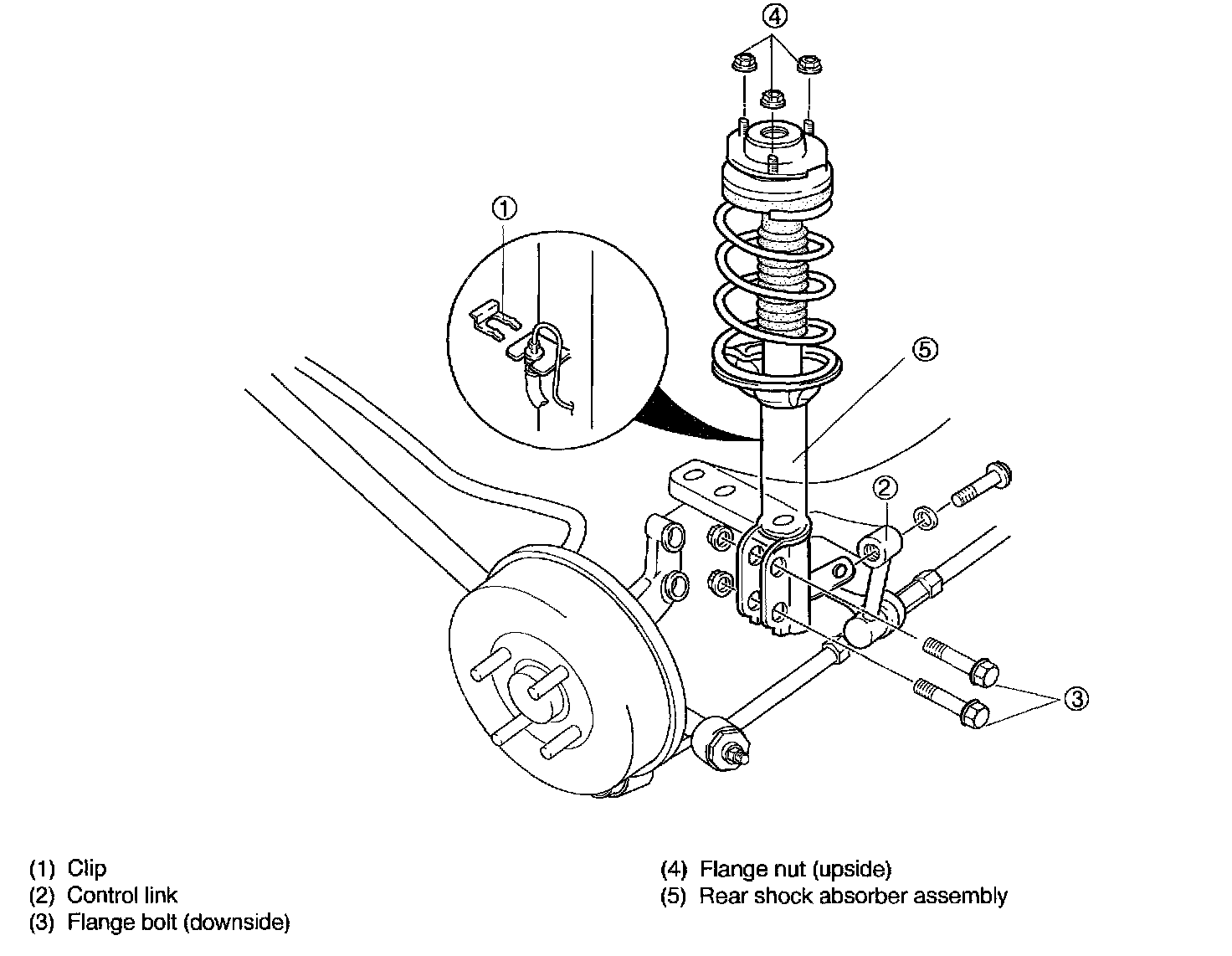 ④
①
⑤
②
③

(1) Clip
(2) Control link
(3) Flange bolt (downside)

(4) Flange nut (upside)
(5) Rear shock absorber assembly