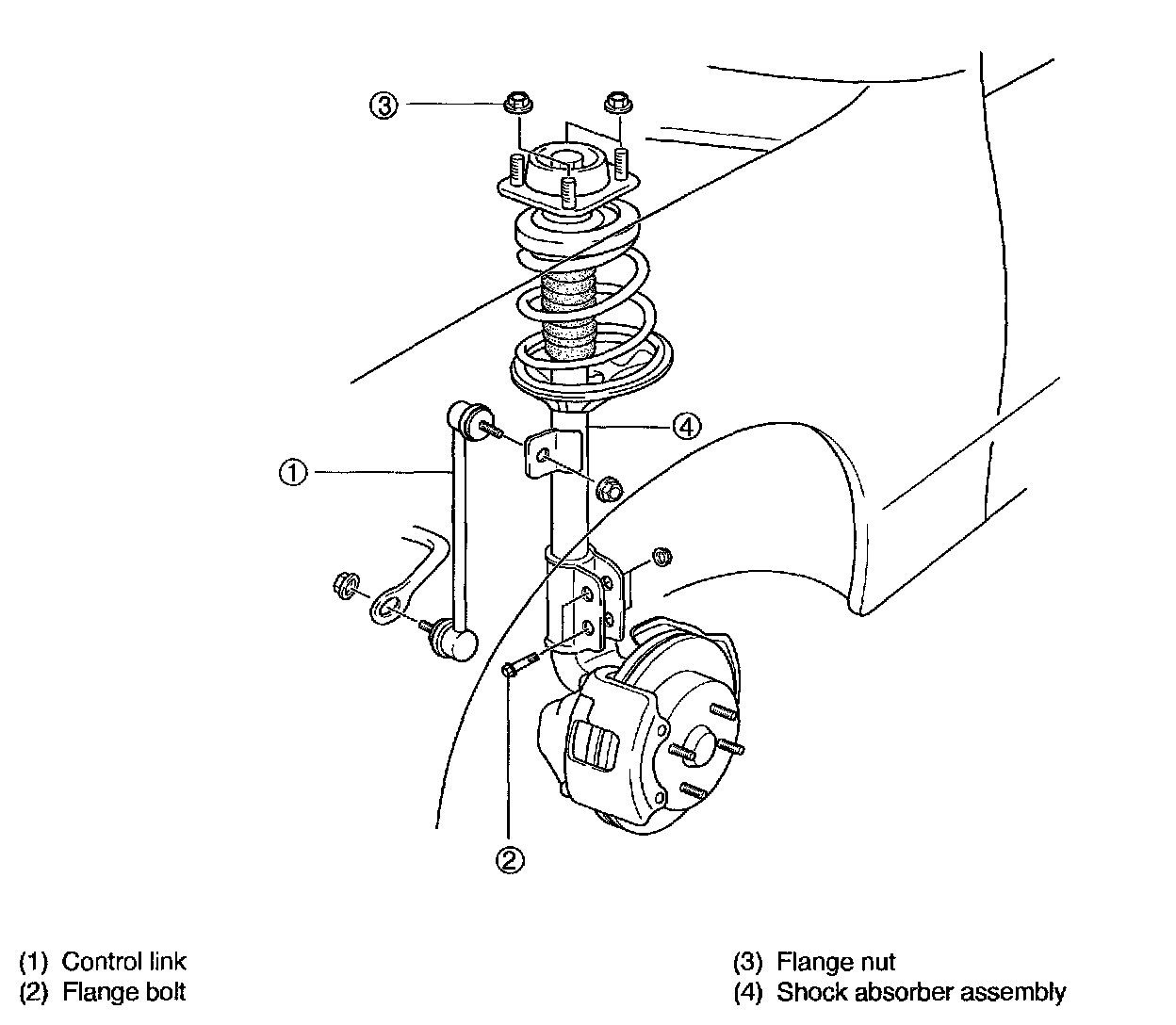 ③

④

①

②

(1) Control link
(2) Flange bolt

(3) Flange nut
(4) Shock absorber assembly