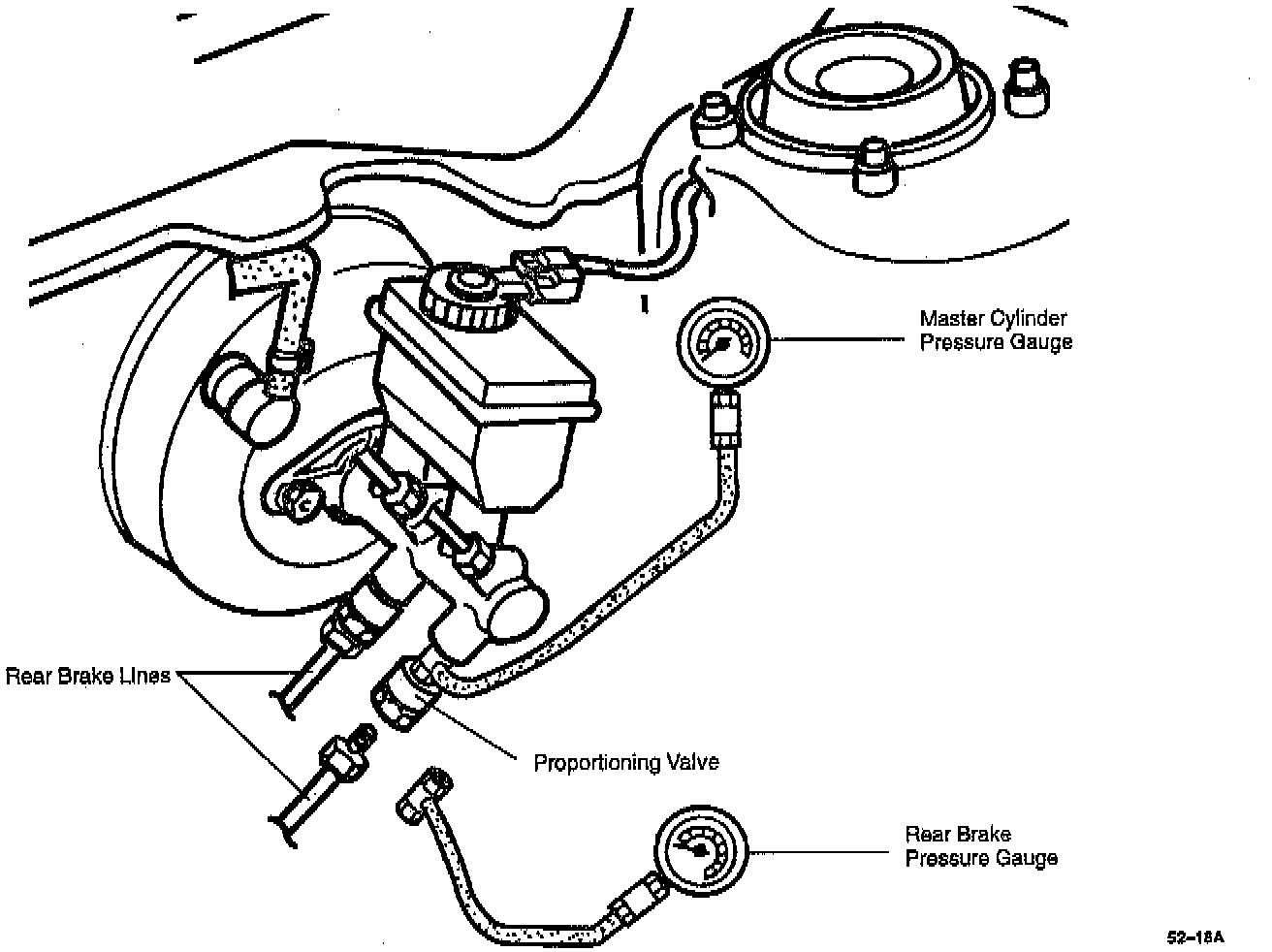 Master Cylinder
Pressure Gauge

Rear Brake Lines

Proportioning Valve

Rear Brake
Pressure Gauge

52–18A