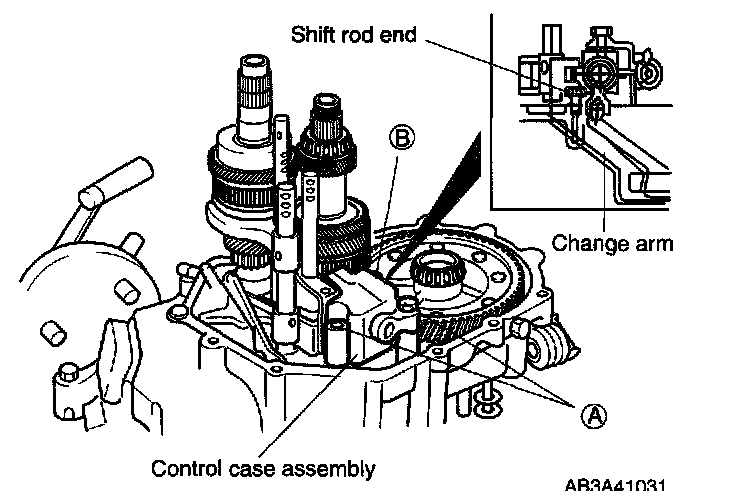 Shift rod end

B

Change arm

A

Control case assembly

AB3A41031