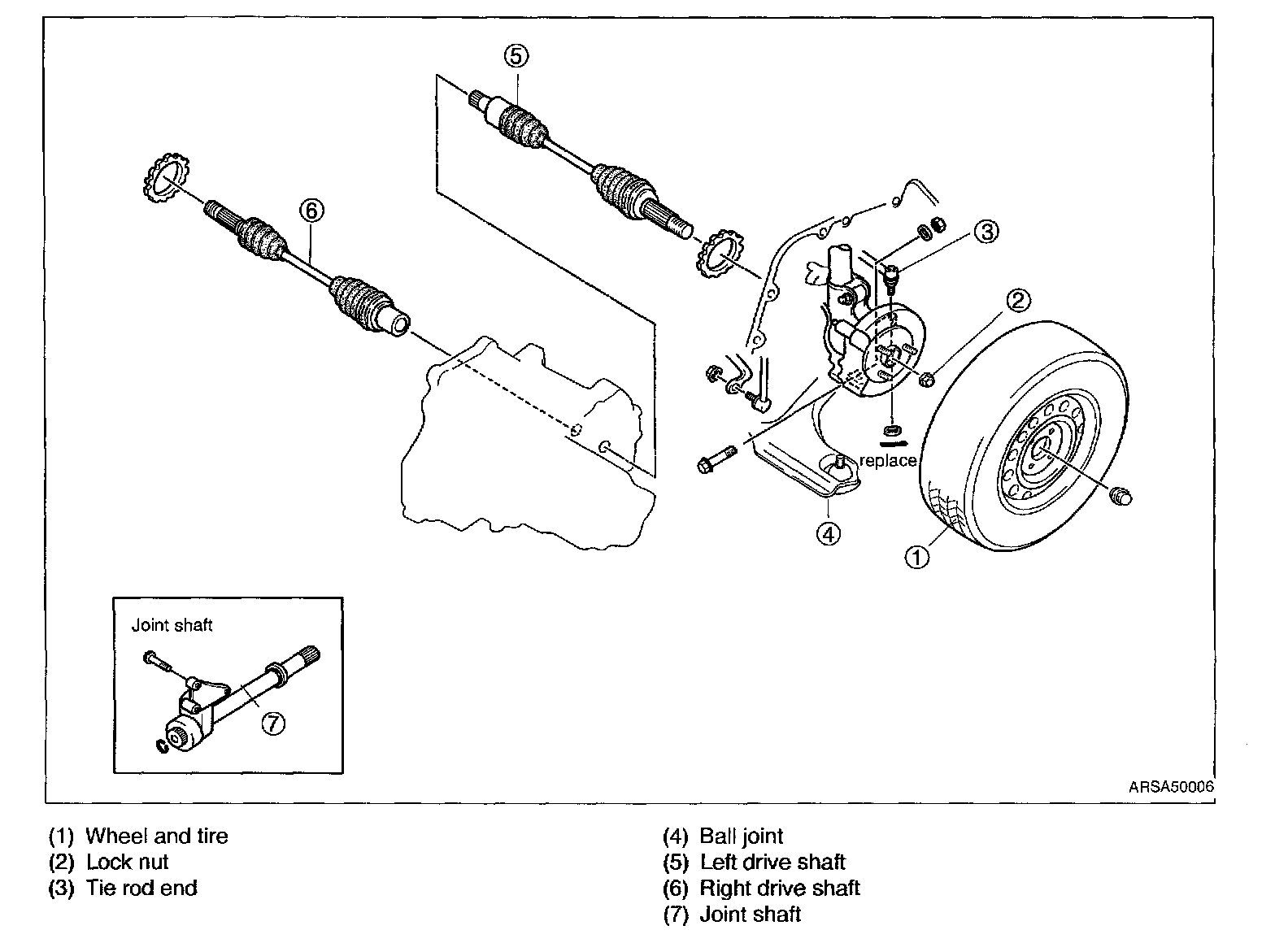 5

6

3

2

replace

4

1

Joint shaft

7

ARSA50006

(1) Wheel and tire
(2) Lock nut
(3) Tie rod end

(4) Ball joint
(5) Left drive shaft
(6) Right drive shaft
(7) Joint shaft