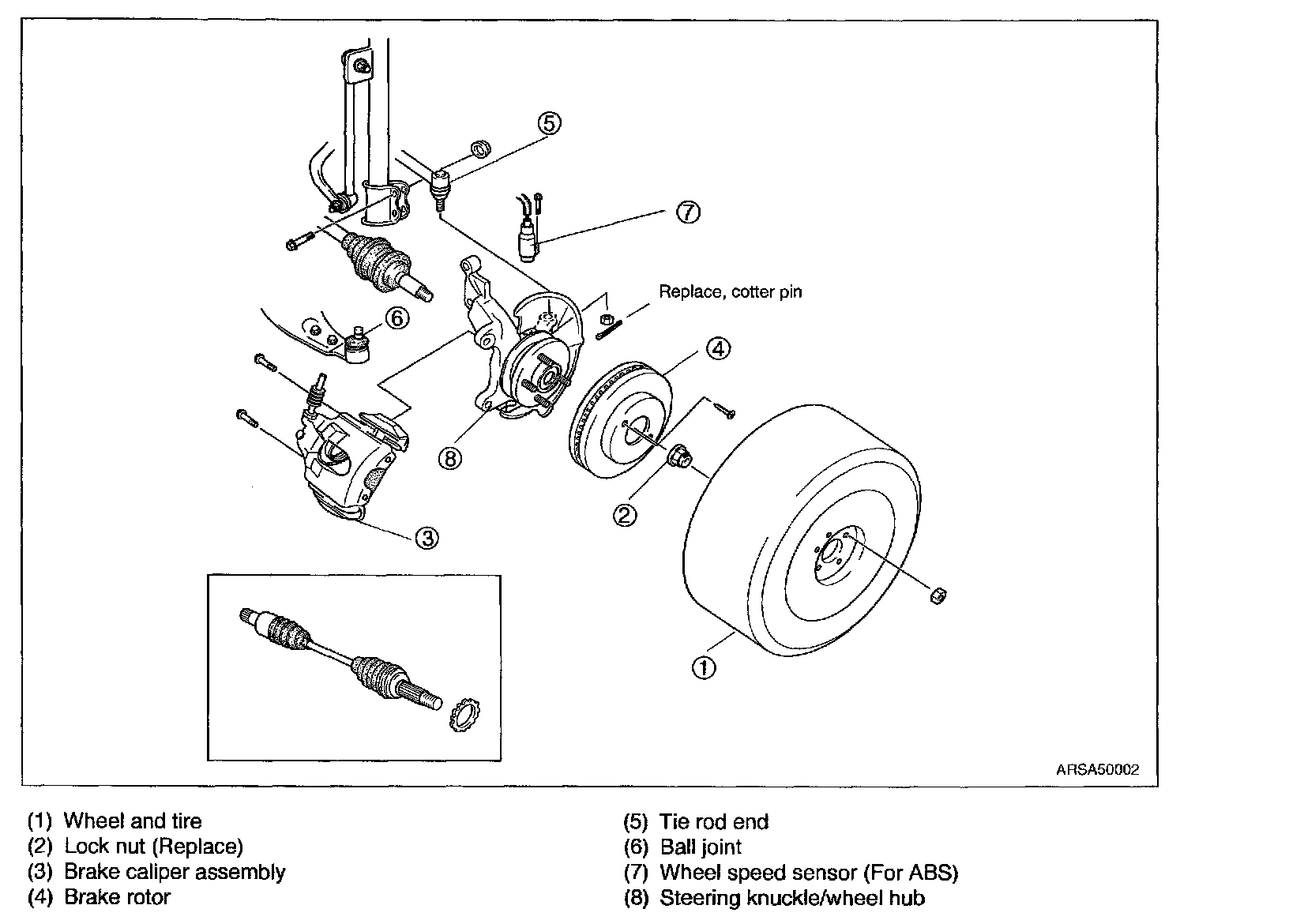 5

7

Replace, cotter pin

6

4

8

2

3

1

ARSA50002

(1) Wheel and tire
(2) Lock nut (Replace)
(3) Brake caliper assembly
(4) Brake rotor

(5) Tie rod end
(6) Ball joint
(7) Wheel speed sensor (For ABS)
(8) Steering knuckle/wheel hub