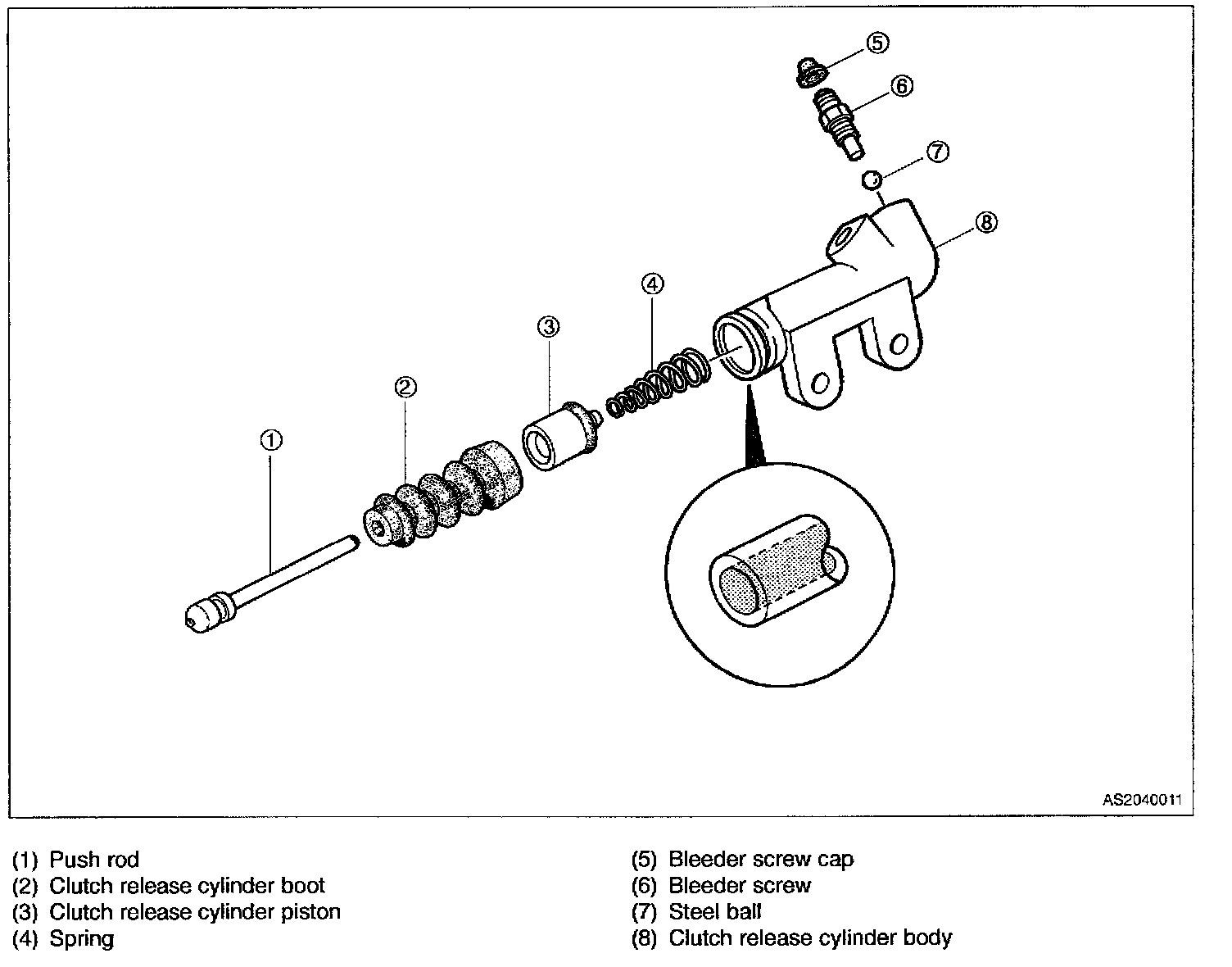 ⑤
⑥
⑦
⑧
④
③
②
①

AS2040011

(1) Push rod
(2) Clutch release cylinder boot
(3) Clutch release cylinder piston
(4) Spring

(5) Bleeder screw cap
(6) Bleeder screw
(7) Steel ball
(8) Clutch release cylinder body