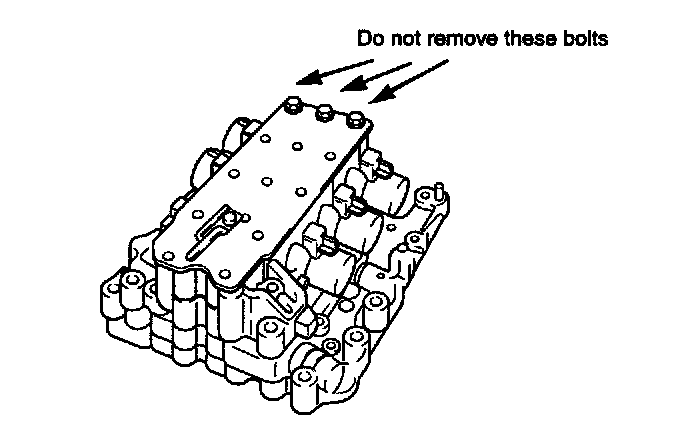 Do not remove these bolts