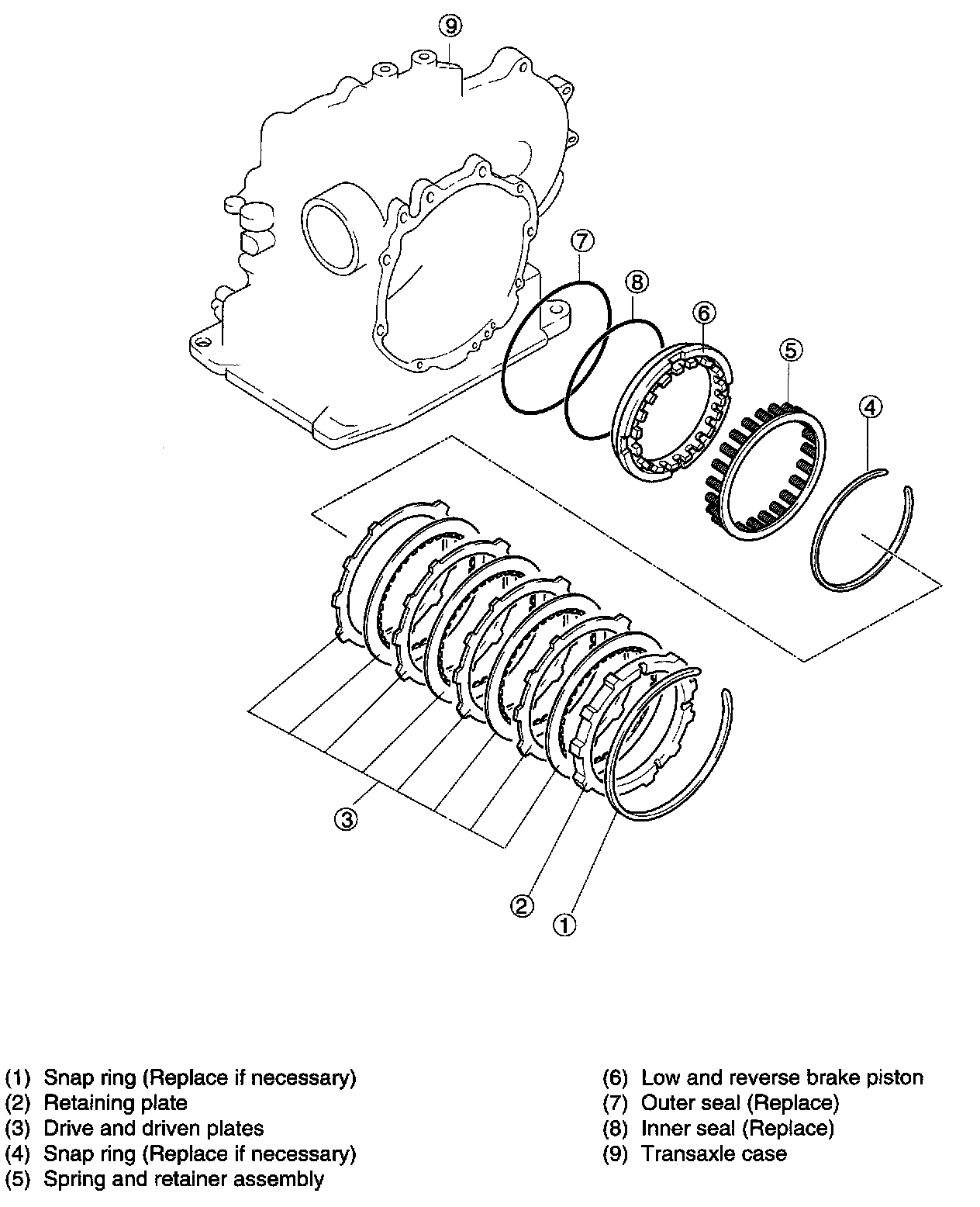 9
7
8
6
5
4
3
2
1

(1) Snap ring (Replace if necessary)
(2) Retaining plate
(3) Drive and driven plates
(4) Snap ring (Replace if necessary)
(5) Spring and retainer assembly

(6) Low and reverse brake piston
(7) Outer seal (Replace)
(8) Inner seal (Replace)
(9) Transaxle case