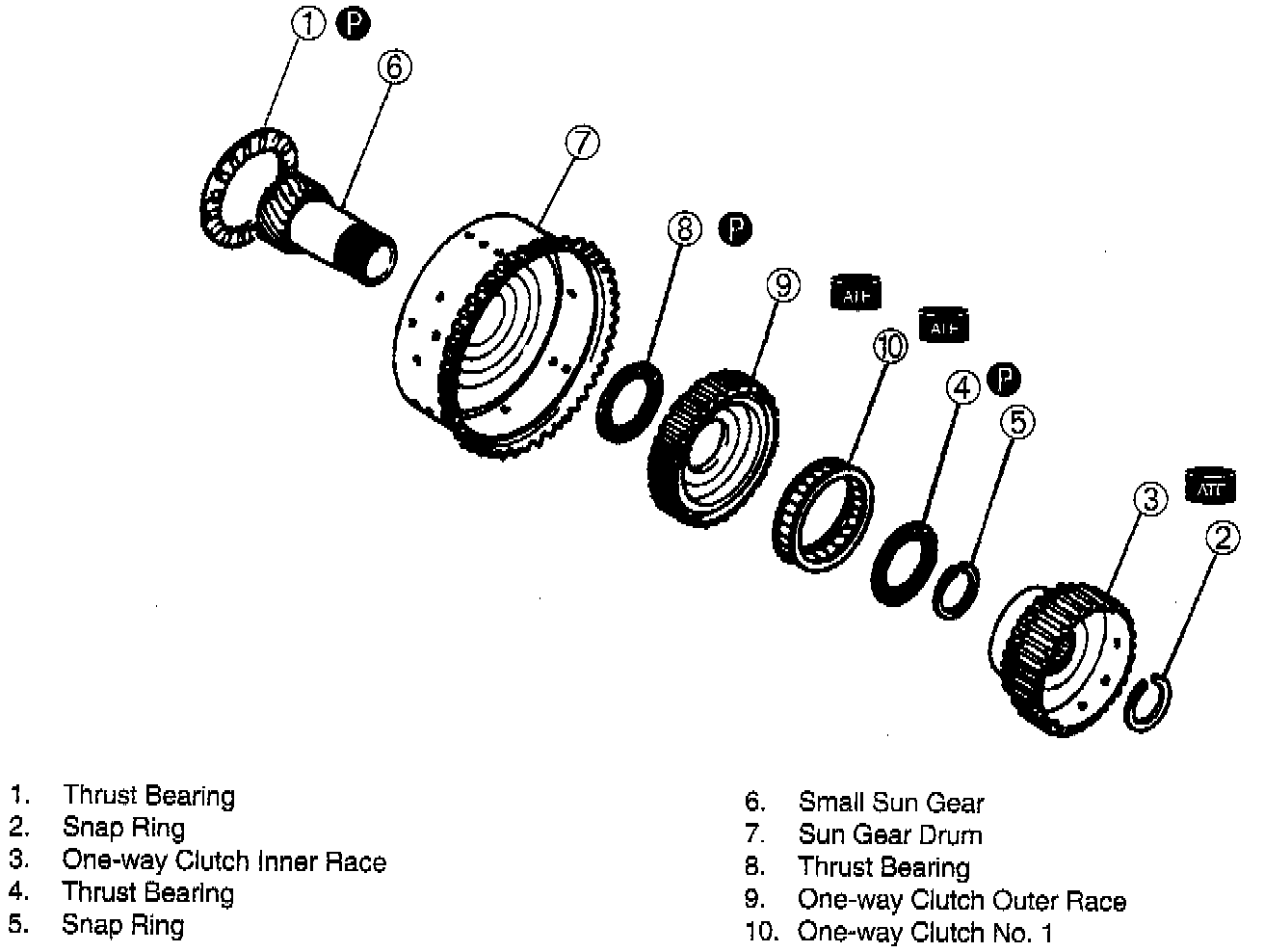 1 P
6
7
8 P
9 ATF
ATF
10
4 P
5
3 ATF
2

1. Thrust Bearing
2. Snap Ring
3. One-way Clutch Inner Race
4. Thrust Bearing
5. Snap Ring

6. Small Sun Gear
7. Sun Gear Drum
8. Thrust Bearing
9. One-way Clutch Outer Race
10. One-way Clutch No. 1