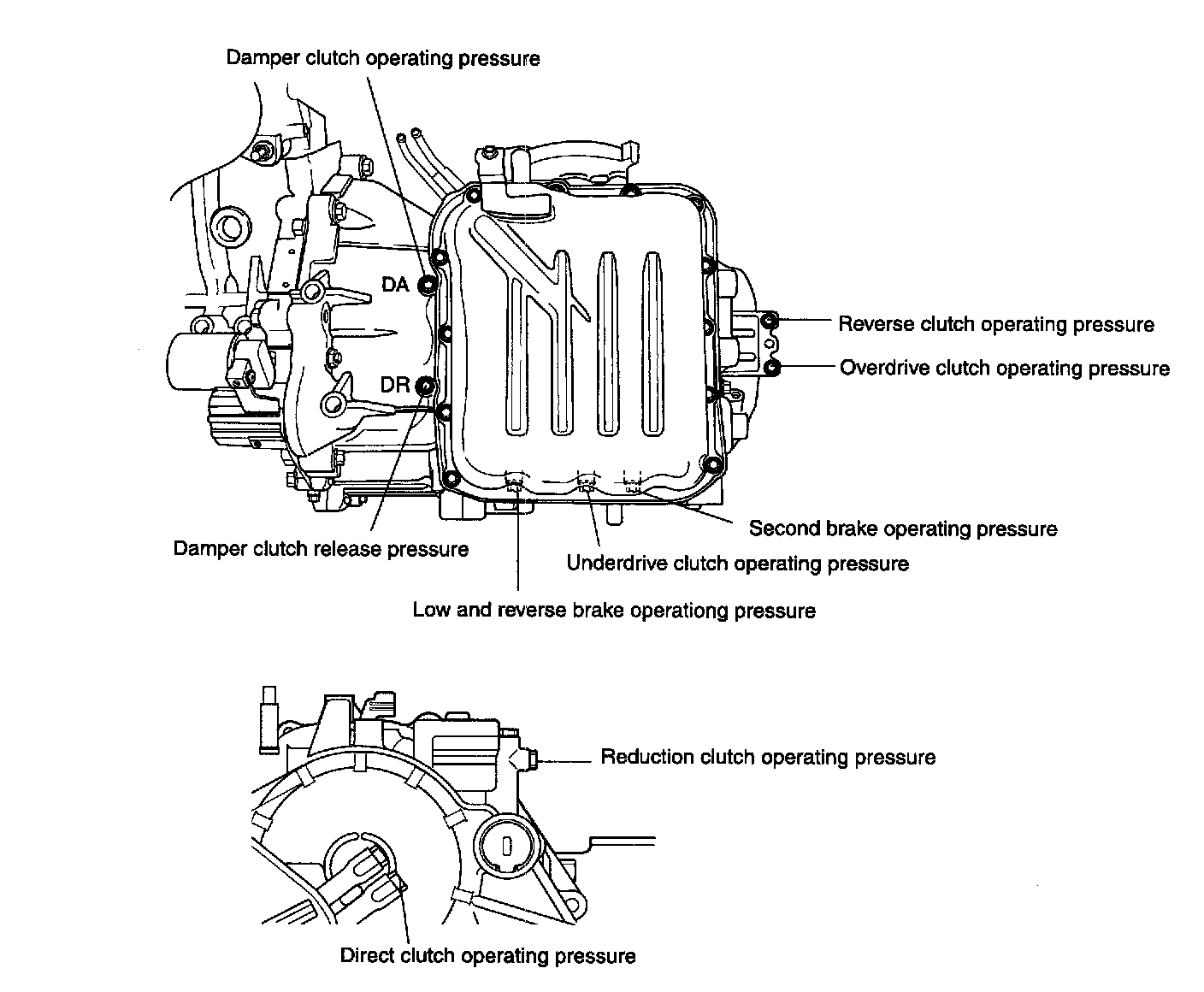 Damper clutch operating pressure

DA

DR

Reverse clutch operating pressure

Overdrive clutch operating pressure

Second brake operating pressure

Damper clutch release pressure

Underdrive clutch operating pressure

Low and reverse brake operationg pressure

Reduction clutch operating pressure

Direct clutch operating pressure