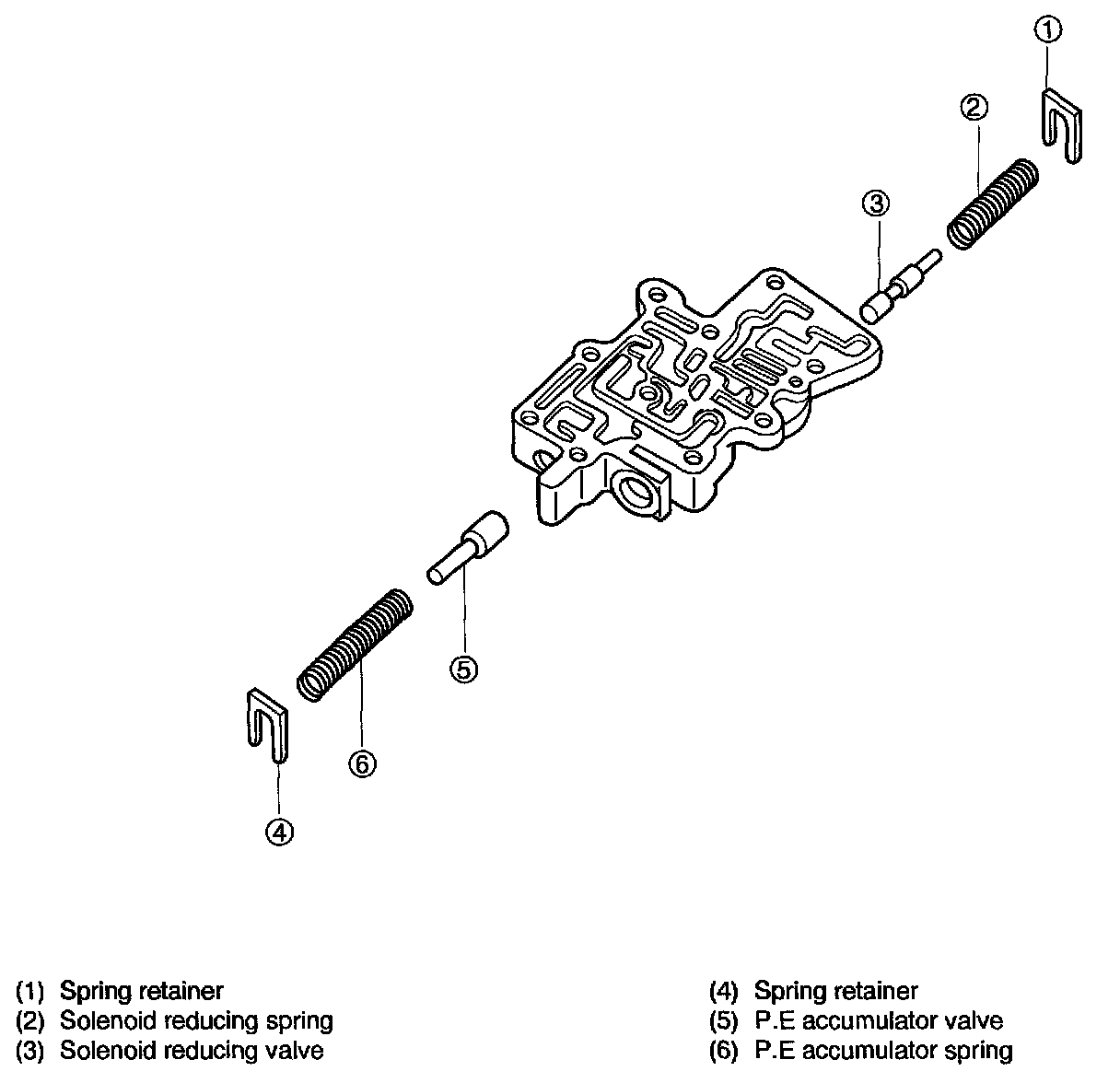 ①
②
③
⑤
⑥
④

(1) Spring retainer
(2) Solenoid reducing spring
(3) Solenoid reducing valve

(4) Spring retainer
(5) P.E accumulator valve
(6) P.E accumulator spring