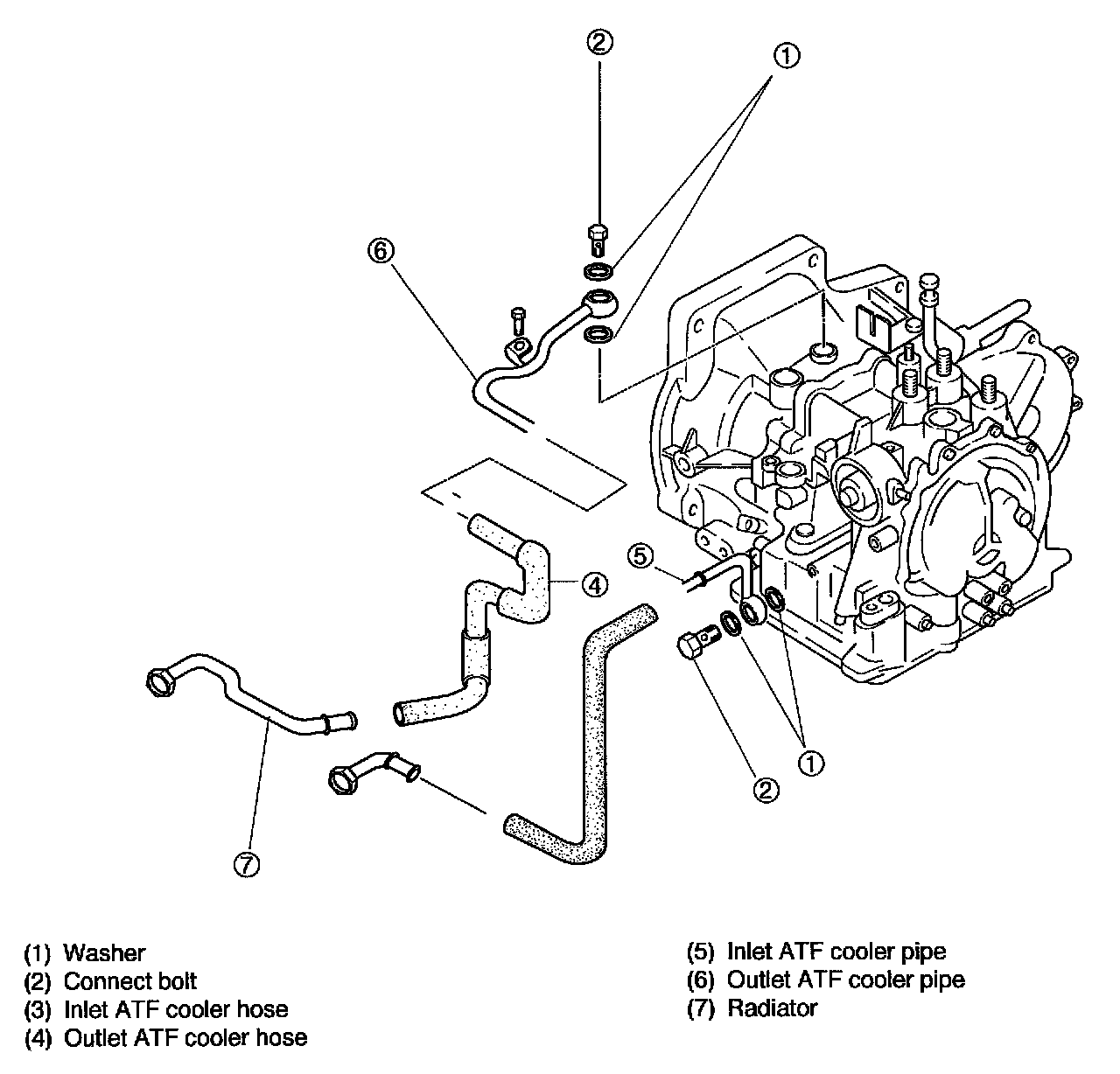 2
1
6
5
4
1
2
7

(1) Washer
(2) Connect bolt
(3) Inlet ATF cooler hose
(4) Outlet ATF cooler hose

(5) Inlet ATF cooler pipe
(6) Outlet ATF cooler pipe
(7) Radiator