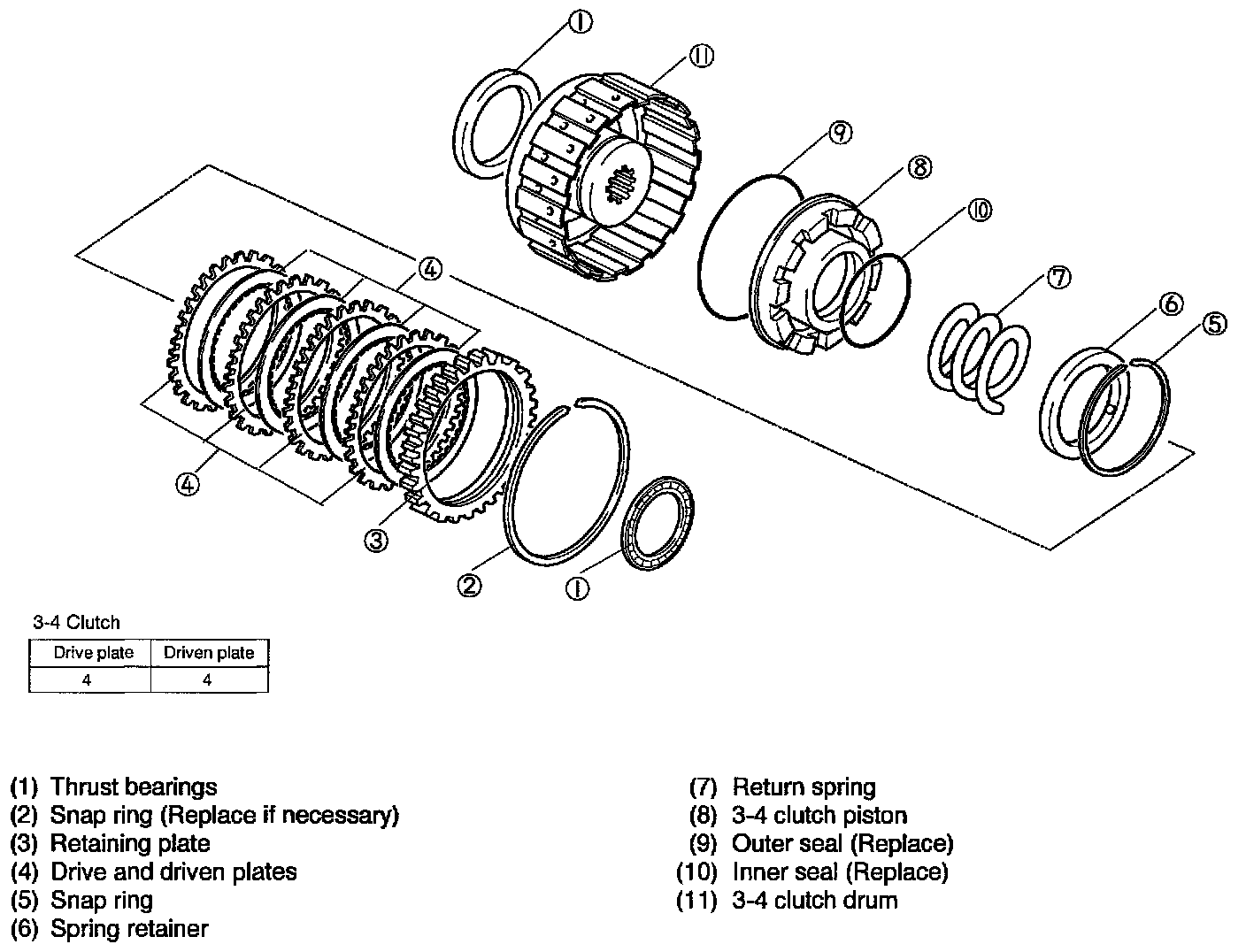 1
11
9
8
10
4
7
6
5
4
3
2
1

3-4 Clutch

| Drive plate | Driven plate |
|---|---|
| 4 | 4 |

(1) Thrust bearings
(2) Snap ring (Replace if necessary)
(3) Retaining plate
(4) Drive and driven plates
(5) Snap ring
(6) Spring retainer

(7) Return spring
(8) 3-4 clutch piston
(9) Outer seal (Replace)
(10) Inner seal (Replace)
(11) 3-4 clutch drum