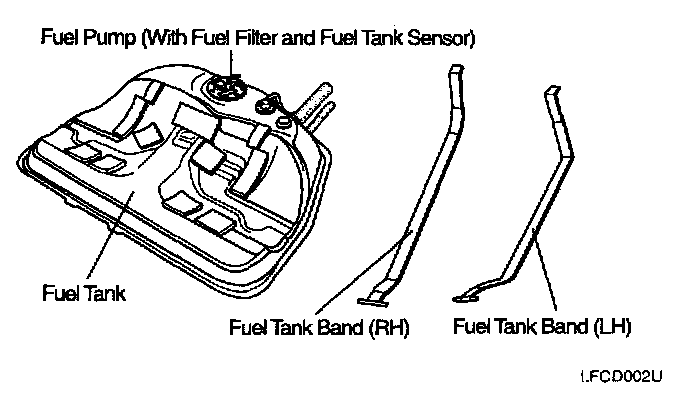 Fuel Pump (With Fuel Filter and Fuel Tank Sensor)

Fuel Tank

Fuel Tank Band (RH)

Fuel Tank Band (LH)

LFCD002U