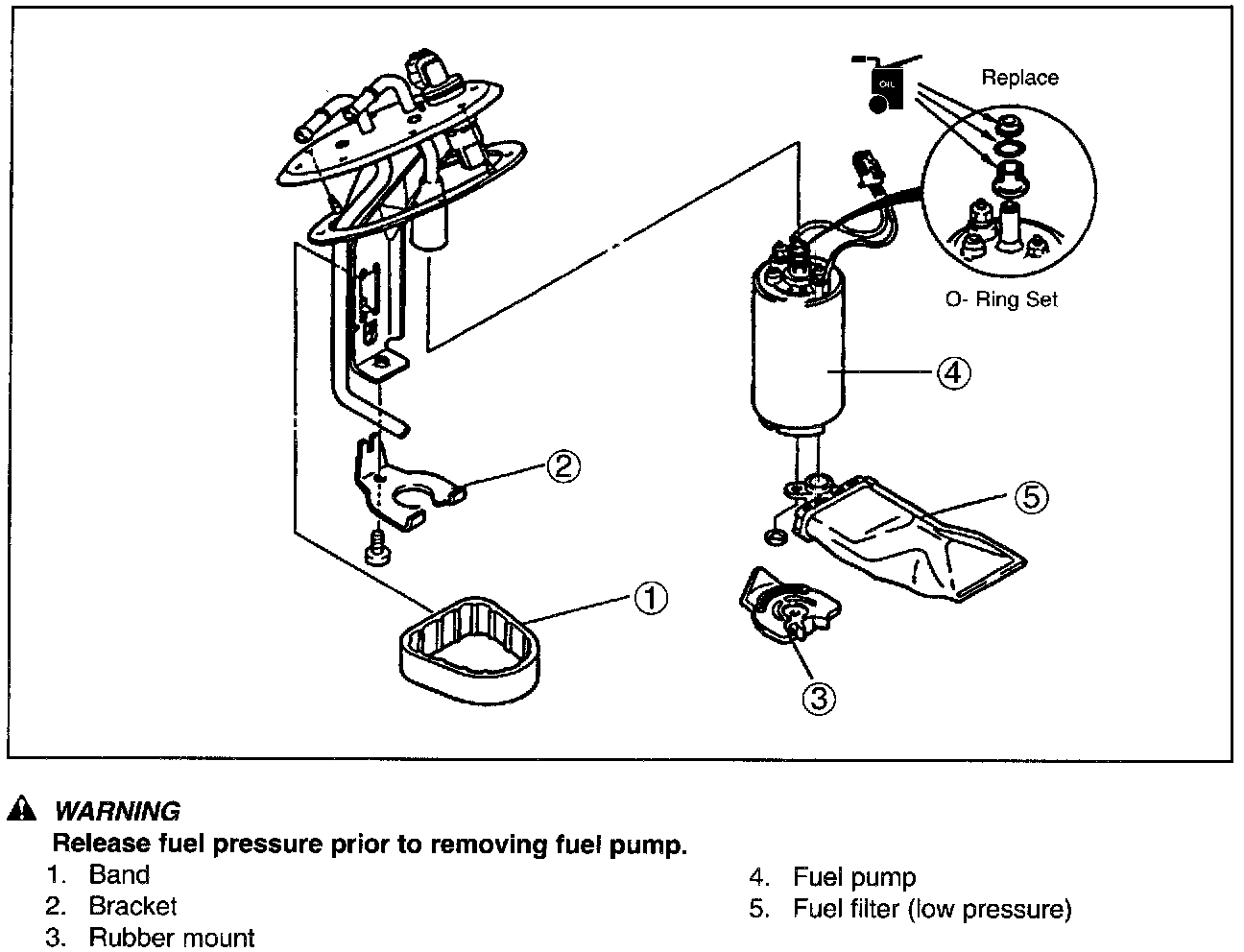 OIL

Replace

O- Ring Set

④

②

⑤

①

③

WARNING

Release fuel pressure prior to removing fuel pump.

1. Band
2. Bracket
3. Rubber mount

4. Fuel pump
5. Fuel filter (low pressure)