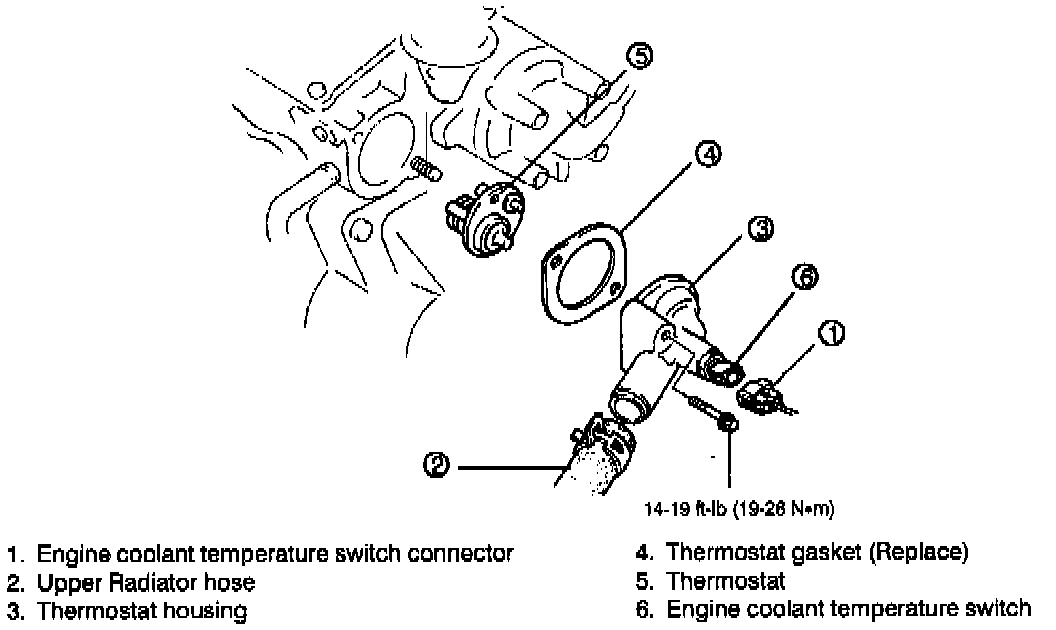 5

4

3

6

1

2

14-19 ft-lb (19-26 N•m)

1. Engine coolant temperature switch connector
2. Upper Radiator hose
3. Thermostat housing

4. Thermostat gasket (Replace)
5. Thermostat
6. Engine coolant temperature switch