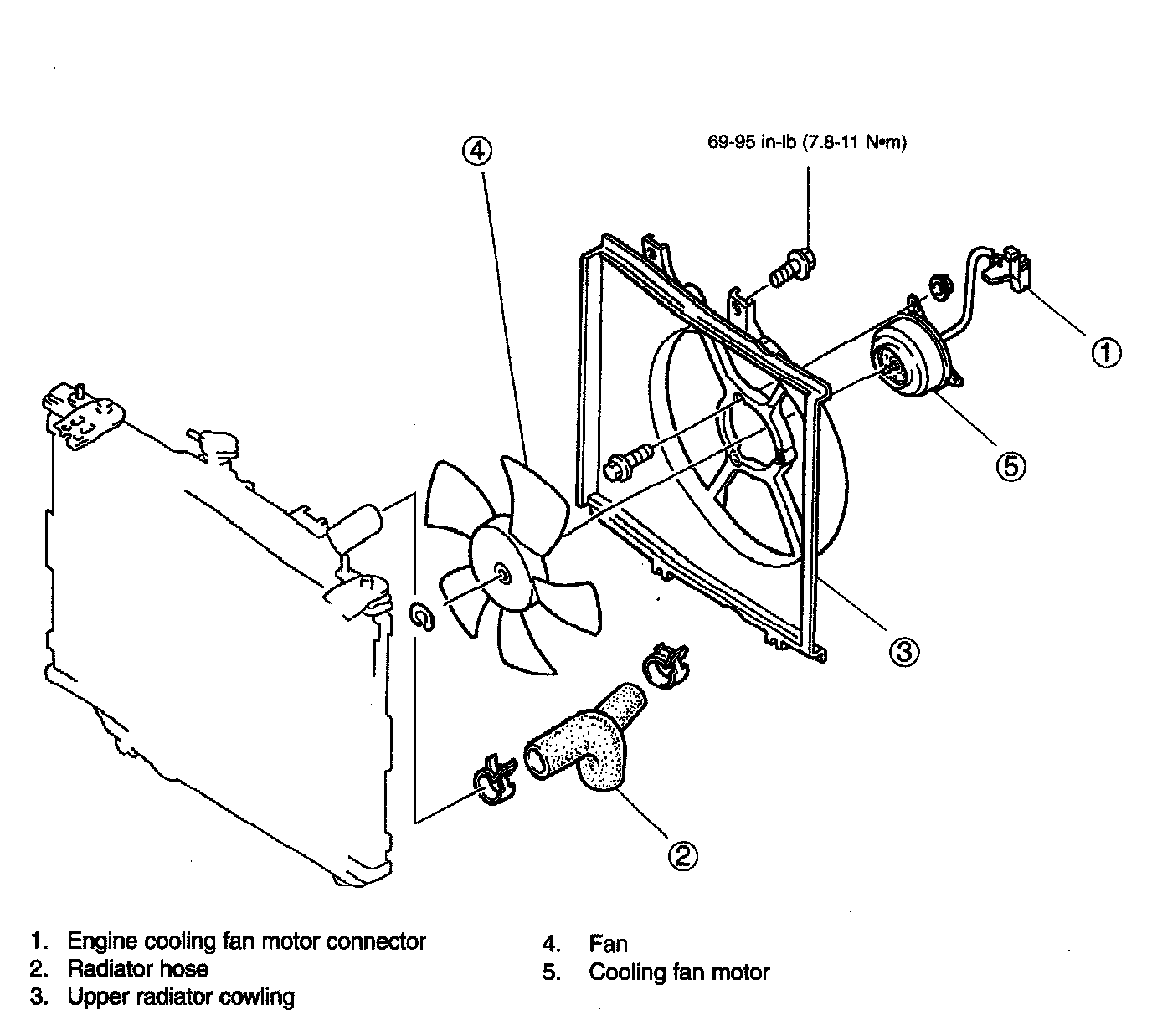 69-95 in-lb (7.8-11 N•m)

4

1

5

3

2

1. Engine cooling fan motor connector
2. Radiator hose
3. Upper radiator cowling

4. Fan
5. Cooling fan motor