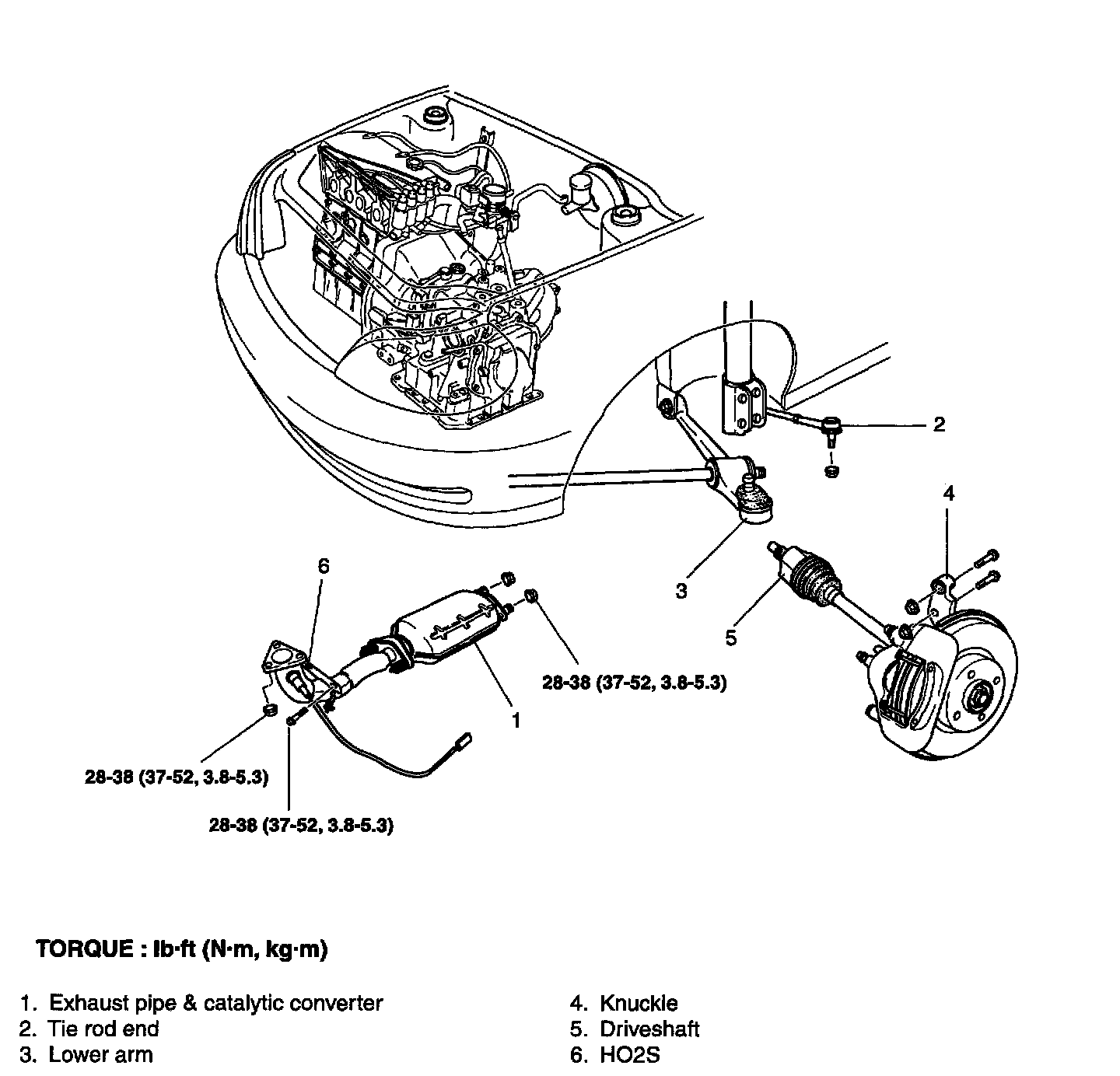 2

4

6

3

5

28-38 (37-52, 3.8-5.3)

1

28-38 (37-52, 3.8-5.3)

28-38 (37-52, 3.8-5.3)

TORQUE : lb·ft (N·m, kg·m)

1. Exhaust pipe & catalytic converter
2. Tie rod end
3. Lower arm

4. Knuckle
5. Driveshaft
6. HO2S