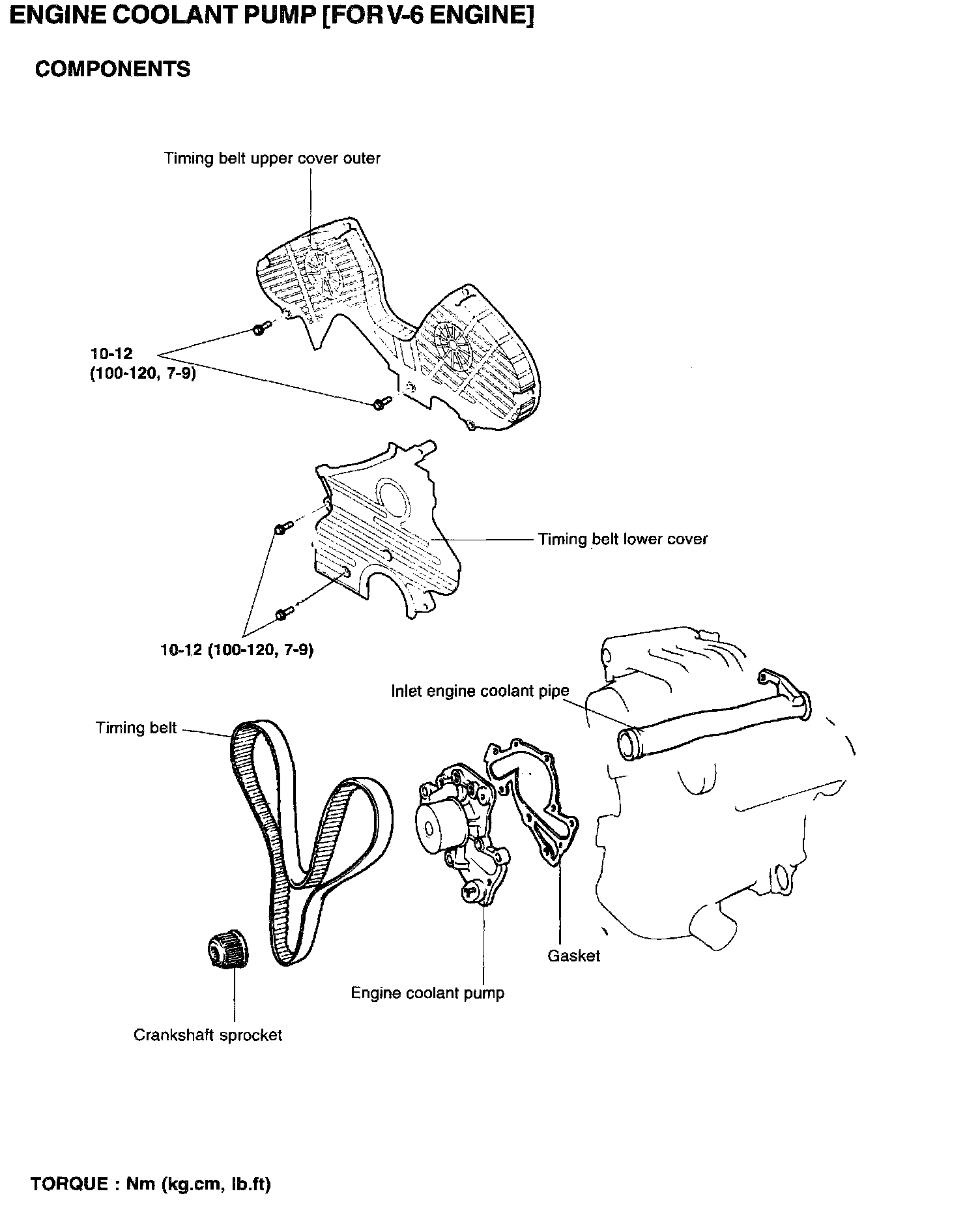 ENGINE COOLANT PUMP [FOR V-6 ENGINE]

COMPONENTS

Timing belt upper cover outer

10-12
(100-120, 7-9)

Timing belt lower cover

10-12 (100-120, 7-9)

Inlet engine coolant pipe

Timing belt

Gasket

Engine coolant pump

Crankshaft sprocket

TORQUE : Nm (kg.cm, lb.ft)