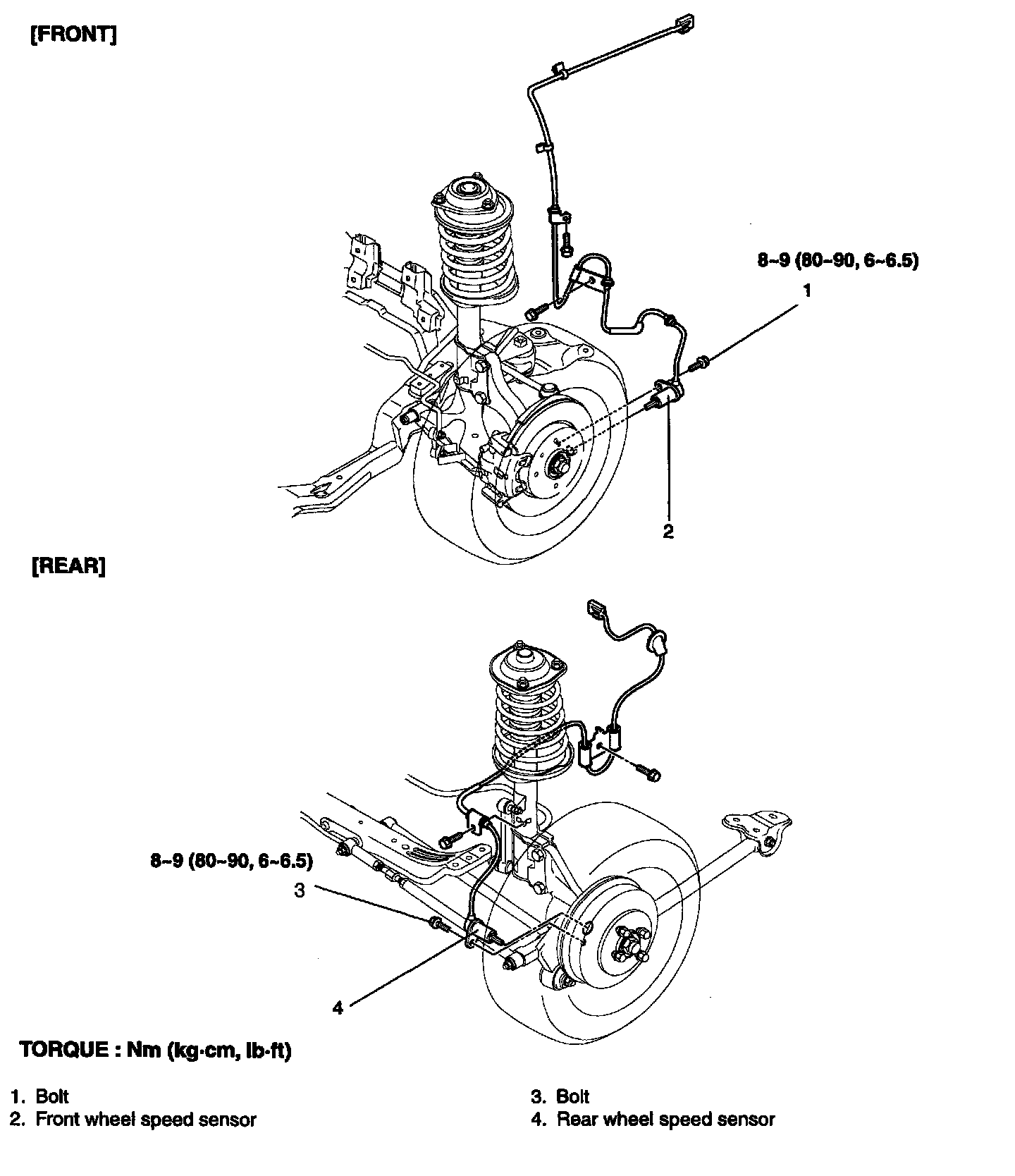 [FRONT]

8~9 (80~90, 6~6.5)

1

2

[REAR]

8~9 (80~90, 6~6.5)

3

4

TORQUE : Nm (kg·cm, lb·ft)

1. Bolt
2. Front wheel speed sensor

3. Bolt
4. Rear wheel speed sensor