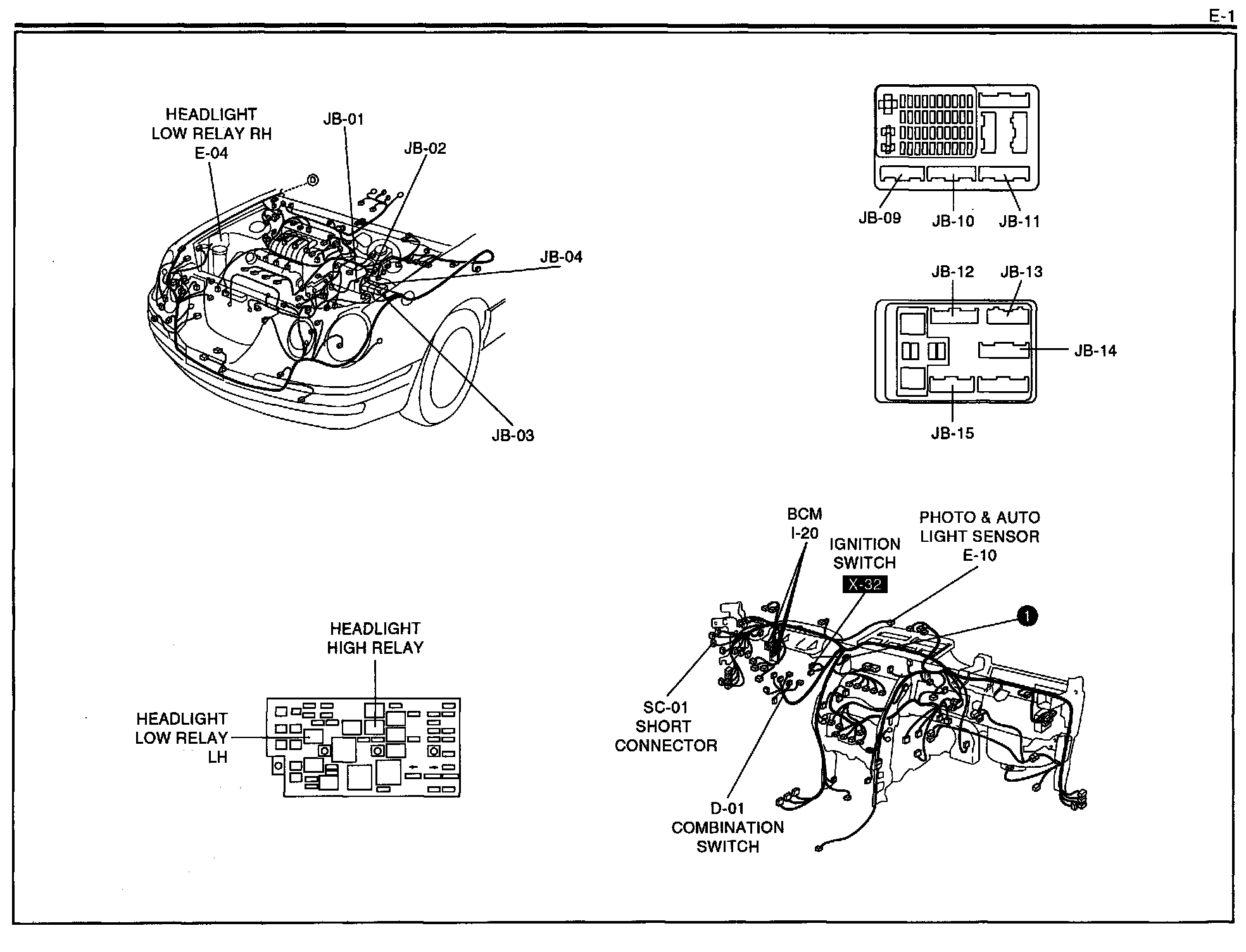 E-1

HEADLIGHT LOW RELAY RH E-04

JB-01

JB-02

JB-04

JB-03

JB-09

JB-10

JB-11

JB-12

JB-13

JB-14

JB-15

HEADLIGHT HIGH RELAY

HEADLIGHT LOW RELAY LH

BCM I-20

IGNITION SWITCH

X-32

PHOTO & AUTO LIGHT SENSOR E-10

1

SC-01 SHORT CONNECTOR

D-01 COMBINATION SWITCH