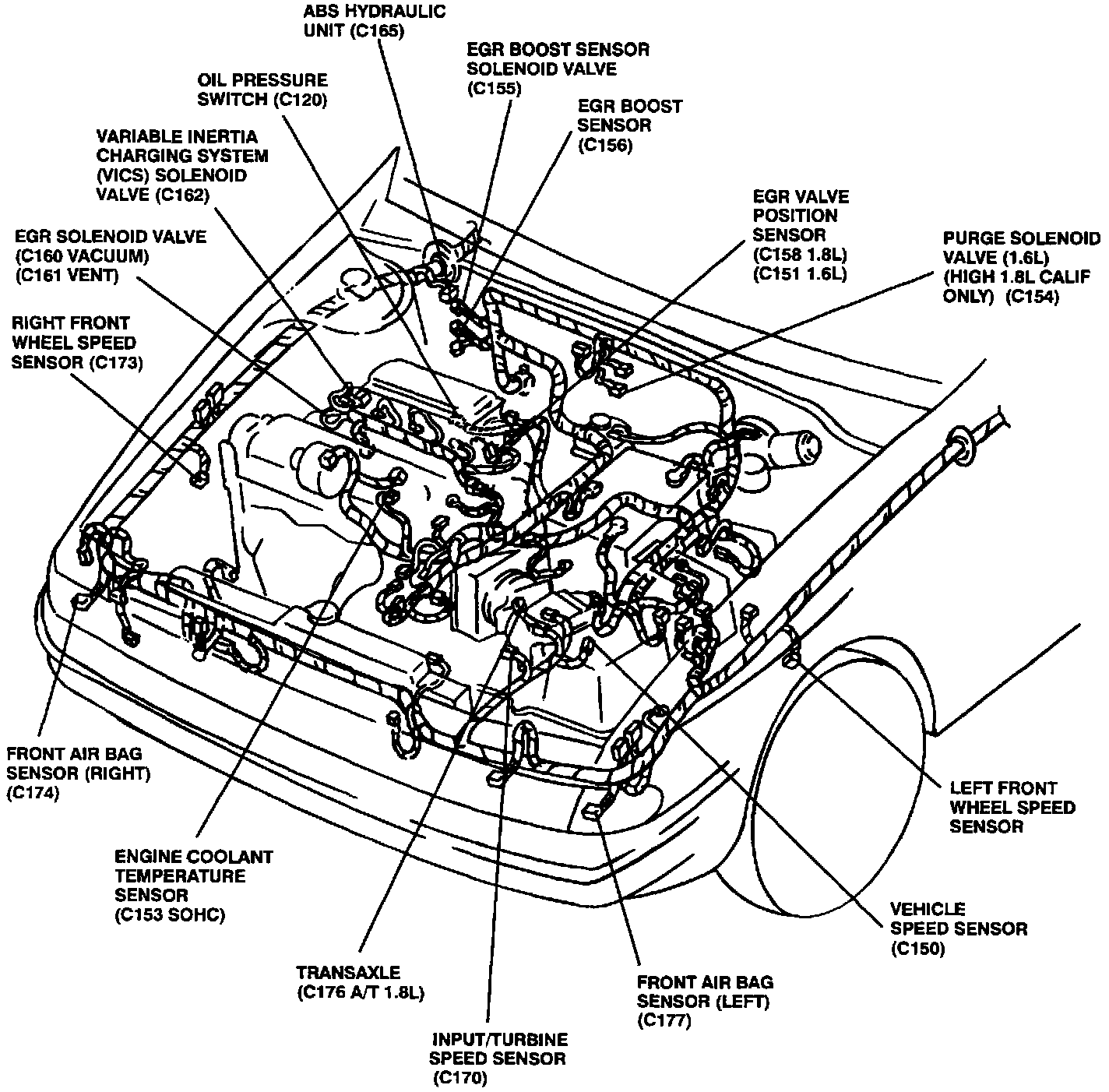 ABS HYDRAULIC UNIT (C165)

EGR BOOST SENSOR SOLENOID VALVE (C155)

OIL PRESSURE SWITCH (C120)

EGR BOOST SENSOR (C156)

VARIABLE INERTIA CHARGING SYSTEM (VICS) SOLENOID VALVE (C162)

EGR VALVE POSITION SENSOR (C158 1.8L) (C151 1.6L)

EGR SOLENOID VALVE (C160 VACUUM) (C161 VENT)

PURGE SOLENOID VALVE (1.6L) (HIGH 1.8L CALIF ONLY) (C154)

RIGHT FRONT WHEEL SPEED SENSOR (C173)

FRONT AIR BAG SENSOR (RIGHT) (C174)

LEFT FRONT WHEEL SPEED SENSOR

ENGINE COOLANT TEMPERATURE SENSOR (C153 SOHC)

VEHICLE SPEED SENSOR (C150)

TRANSAXLE (C176 A/T 1.8L)

FRONT AIR BAG SENSOR (LEFT) (C177)

INPUT/TURBINE SPEED SENSOR (C170)