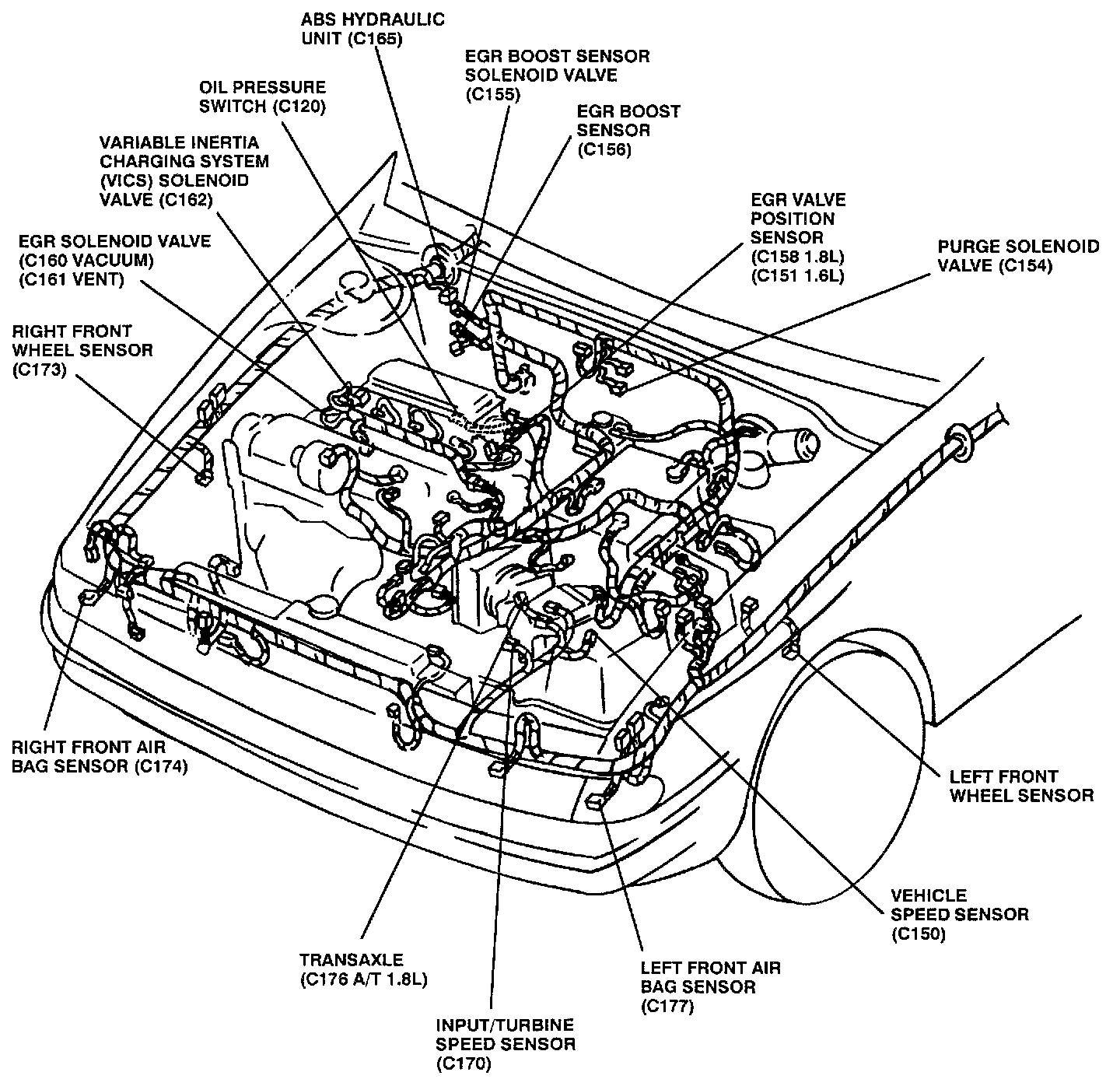 ABS HYDRAULIC UNIT (C165)

EGR BOOST SENSOR SOLENOID VALVE (C155)

OIL PRESSURE SWITCH (C120)

EGR BOOST SENSOR (C156)

VARIABLE INERTIA CHARGING SYSTEM (VICS) SOLENOID VALVE (C162)

EGR VALVE POSITION SENSOR (C158 1.8L) (C151 1.6L)

EGR SOLENOID VALVE (C160 VACUUM) (C161 VENT)

PURGE SOLENOID VALVE (C154)

RIGHT FRONT WHEEL SENSOR (C173)

RIGHT FRONT AIR BAG SENSOR (C174)

LEFT FRONT WHEEL SENSOR

VEHICLE SPEED SENSOR (C150)

TRANSAXLE (C176 A/T 1.8L)

LEFT FRONT AIR BAG SENSOR (C177)

INPUT/TURBINE SPEED SENSOR (C170)