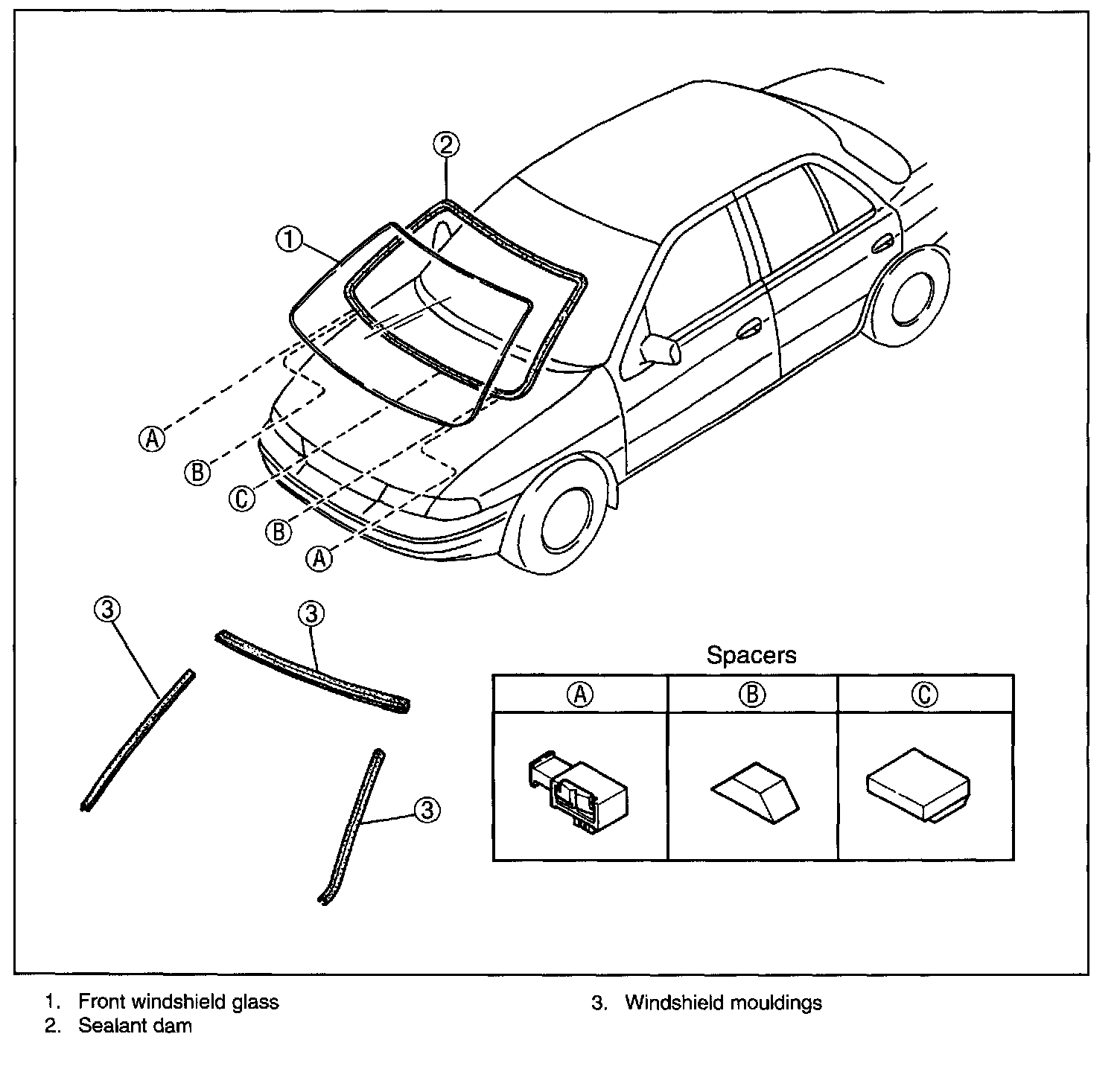 2

1

A

B

C

B

A

3

3

3

Spacers

| A | B | C |
|---|---|---|
| | | |

1. Front windshield glass
2. Sealant dam

3. Windshield mouldings