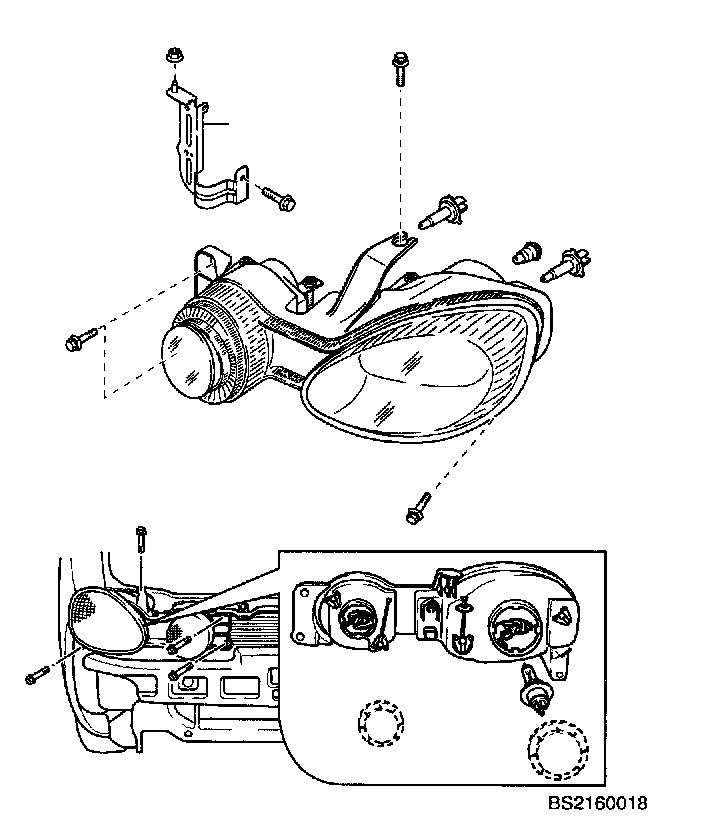 BS2160018