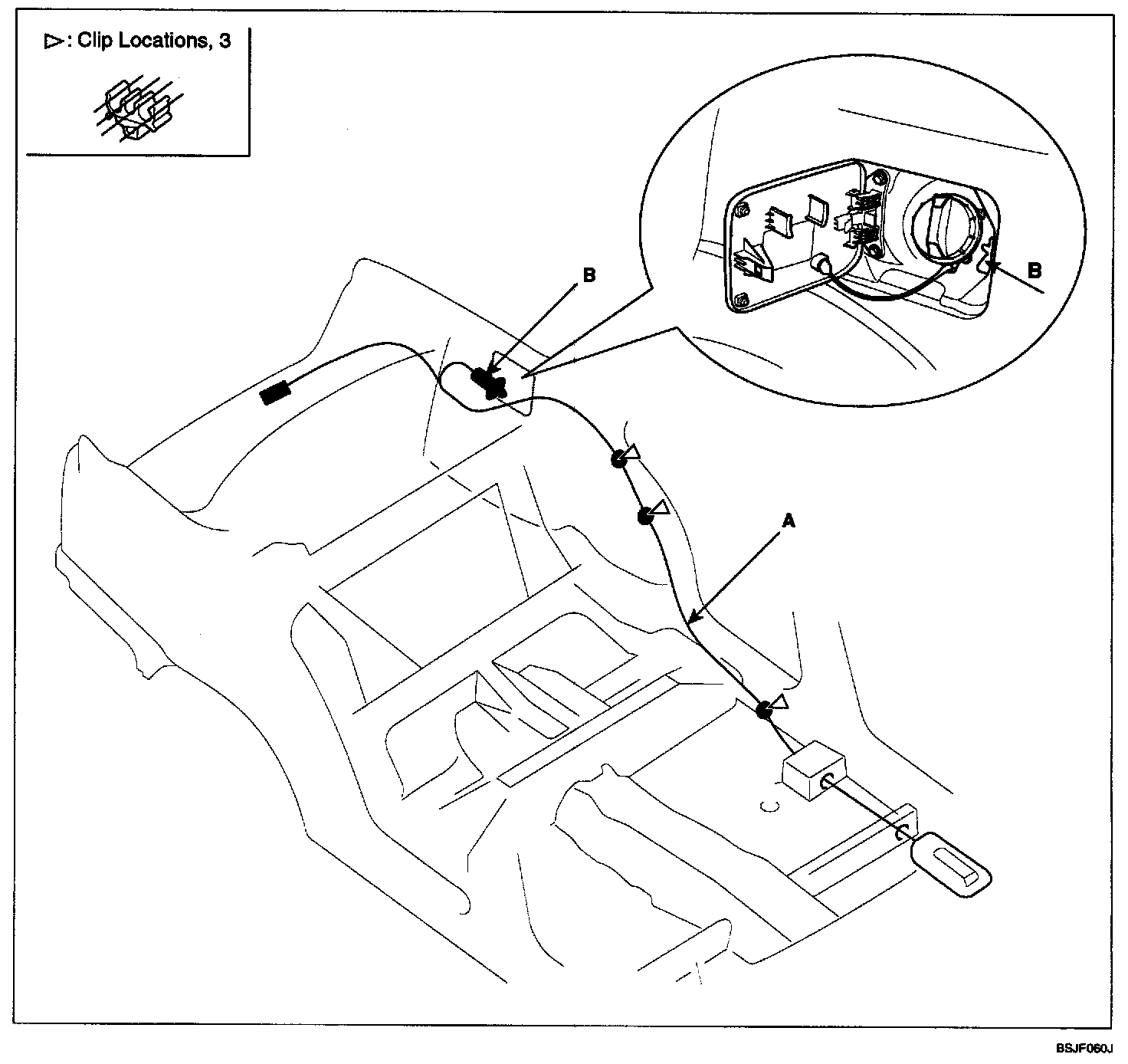 ▷: Clip Locations, 3

B

B

A

BSJF060J