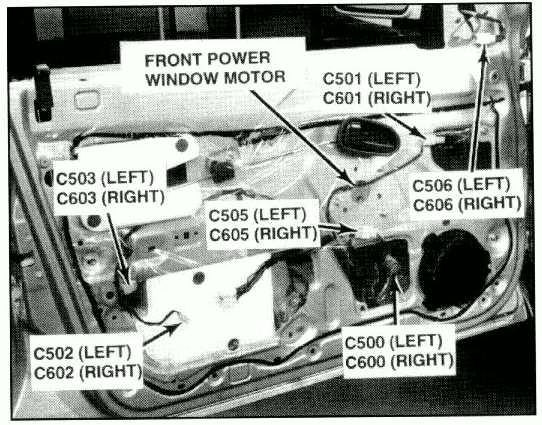 FRONT POWER WINDOW MOTOR

C501 (LEFT)
C601 (RIGHT)

C503 (LEFT)
C603 (RIGHT)

C506 (LEFT)
C606 (RIGHT)

C505 (LEFT)
C605 (RIGHT)

C502 (LEFT)
C602 (RIGHT)

C500 (LEFT)
C600 (RIGHT)