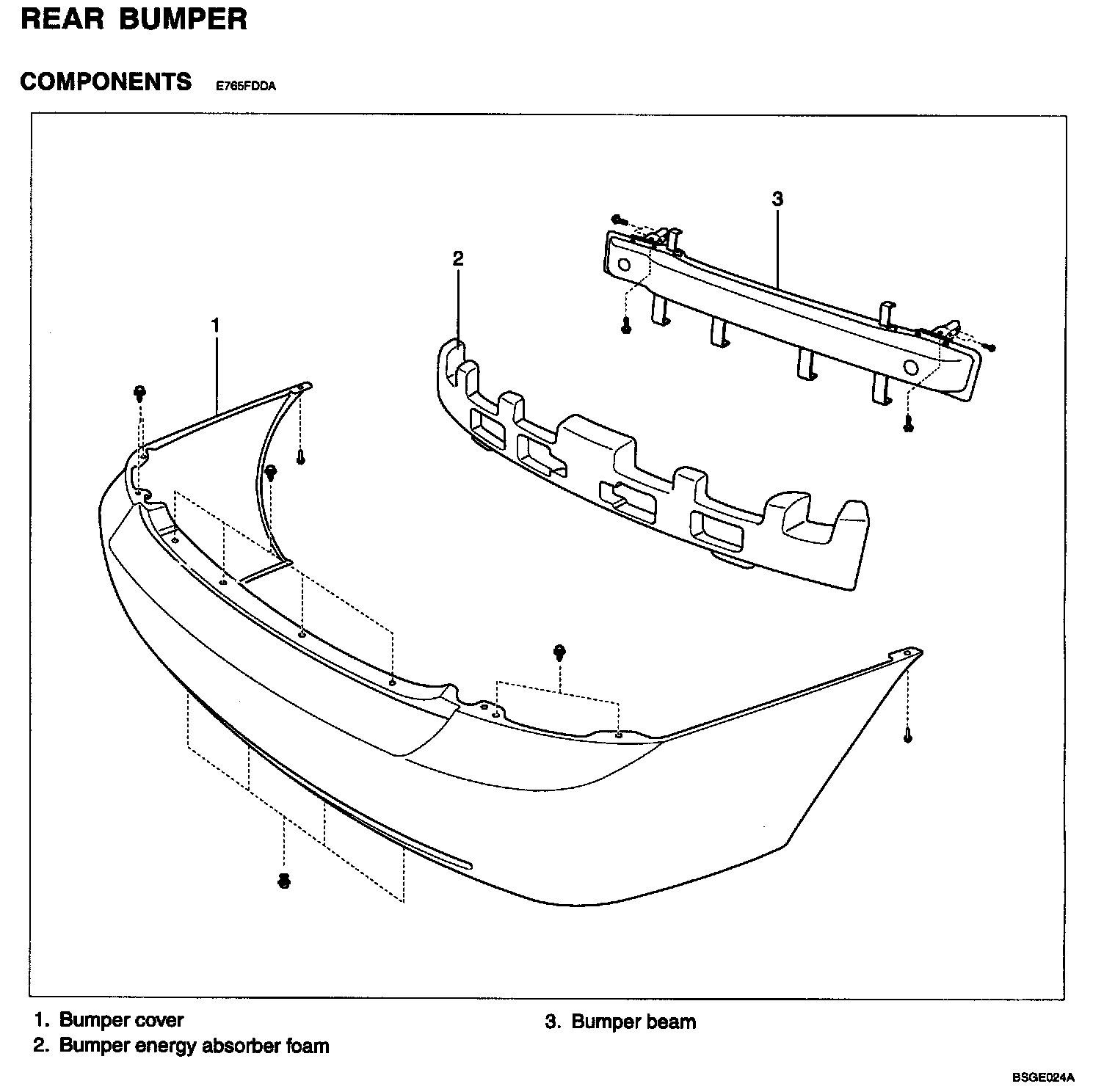 REAR BUMPER

COMPONENTS E765FDDA

3

2

1

1. Bumper cover
2. Bumper energy absorber foam

3. Bumper beam

BSGE024A