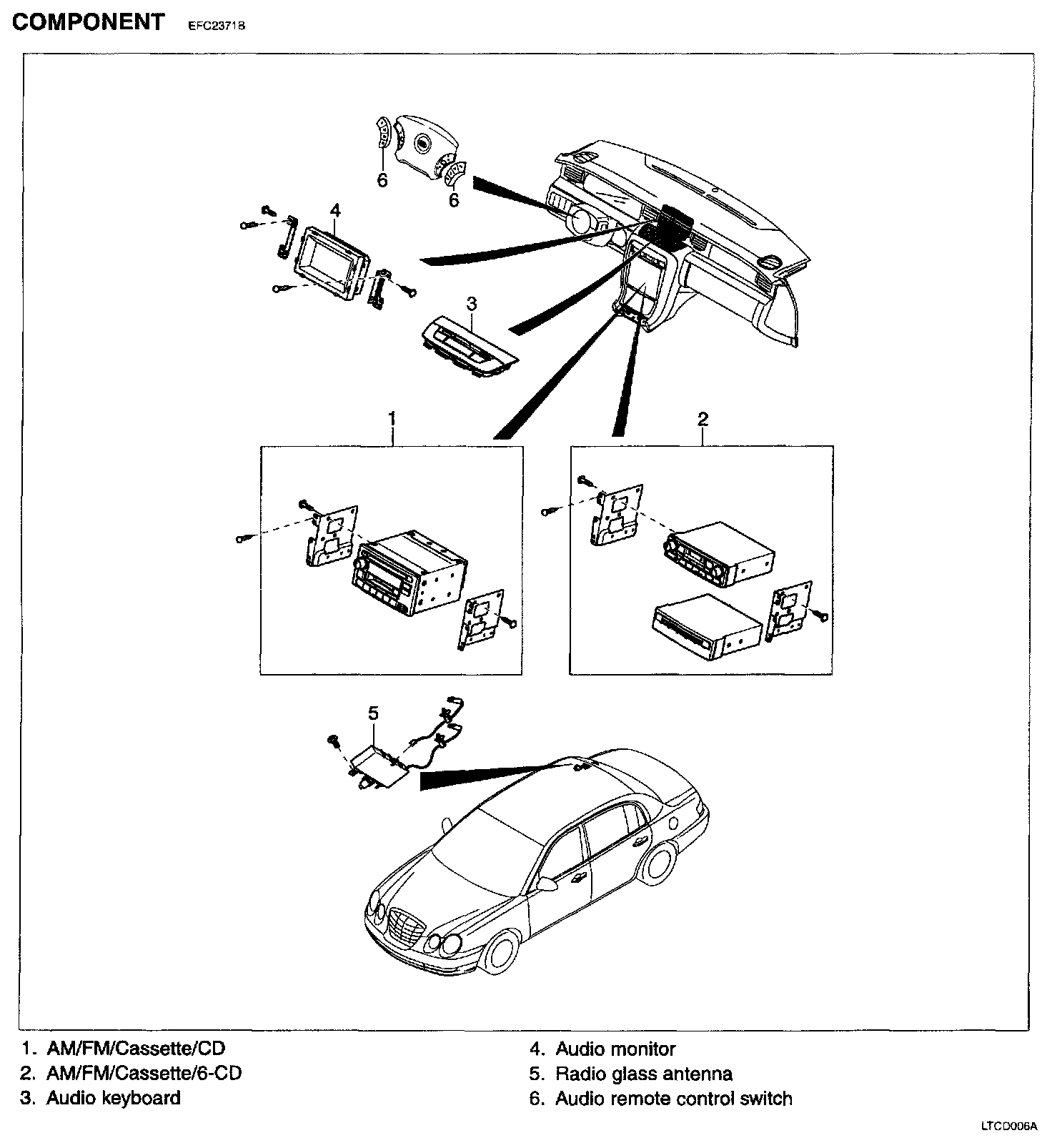 COMPONENT EFC2371B

6
6
4
3
1
2
5

1. AM/FM/Cassette/CD
2. AM/FM/Cassette/6-CD
3. Audio keyboard
4. Audio monitor
5. Radio glass antenna
6. Audio remote control switch

LTCD006A