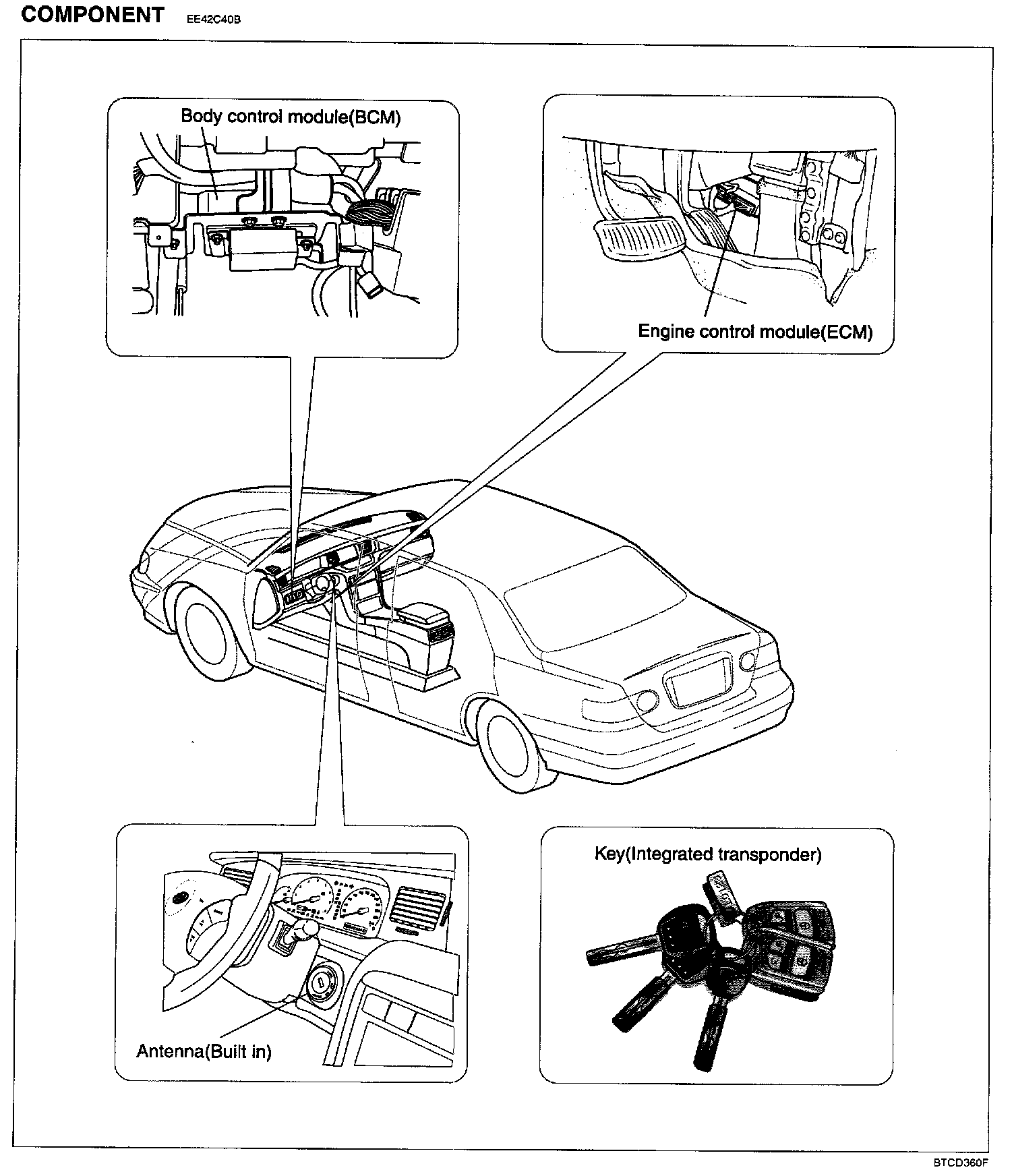 COMPONENT EE42C40B

Body control module(BCM)

Engine control module(ECM)

Antenna(Built in)

Key(Integrated transponder)

BTCD360F