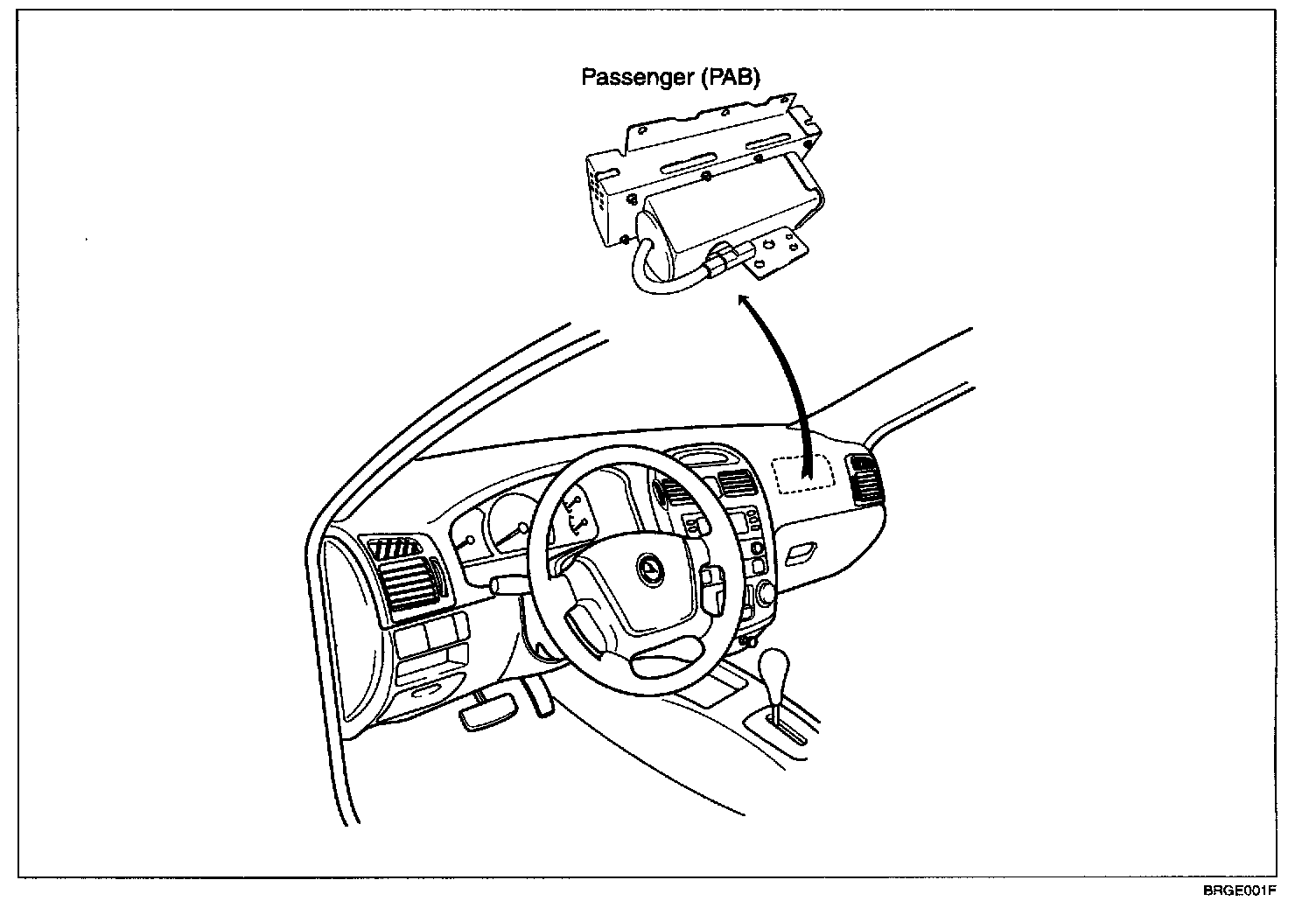 Passenger (PAB)

BRGE001F