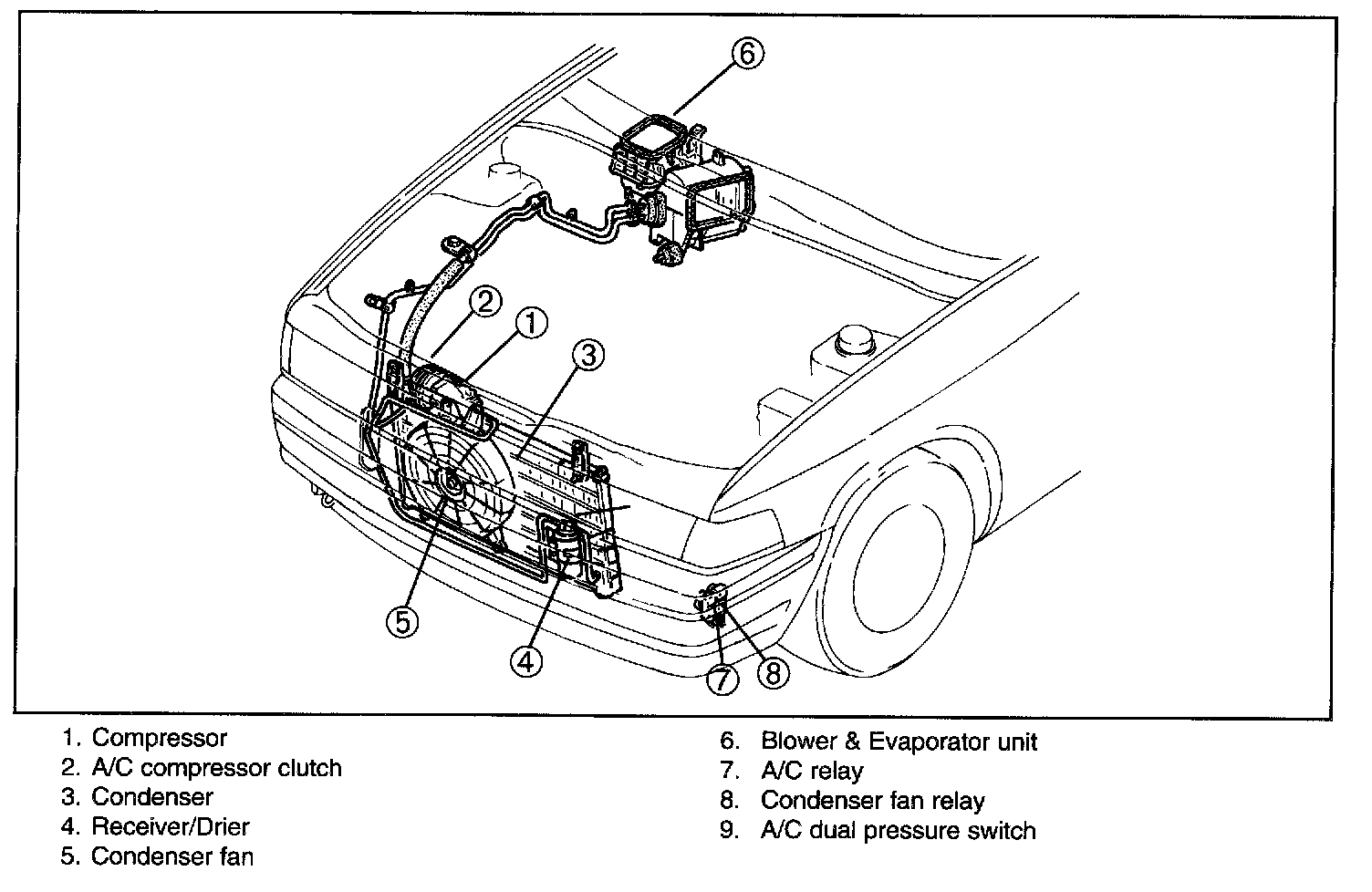 6
2
1
3
5
4
7
8

1. Compressor
2. A/C compressor clutch
3. Condenser
4. Receiver/Drier
5. Condenser fan

6. Blower & Evaporator unit
7. A/C relay
8. Condenser fan relay
9. A/C dual pressure switch