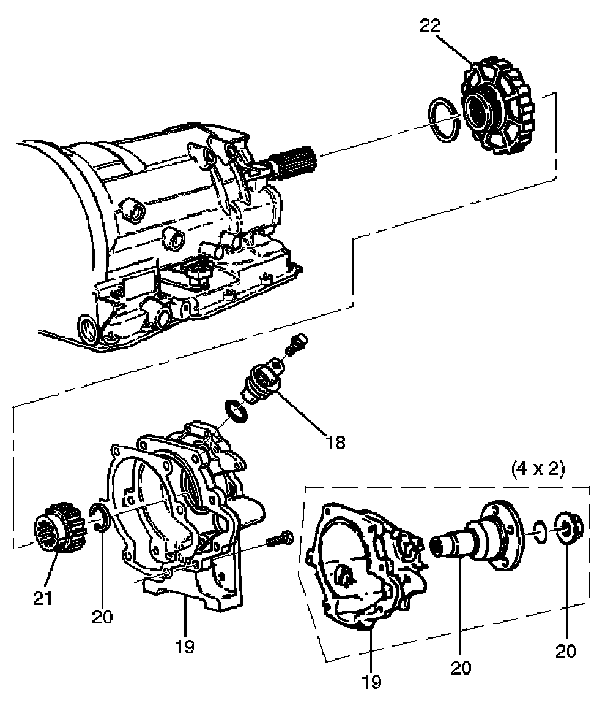 22

18

(4 x 2)

21

20

19

19

20

20