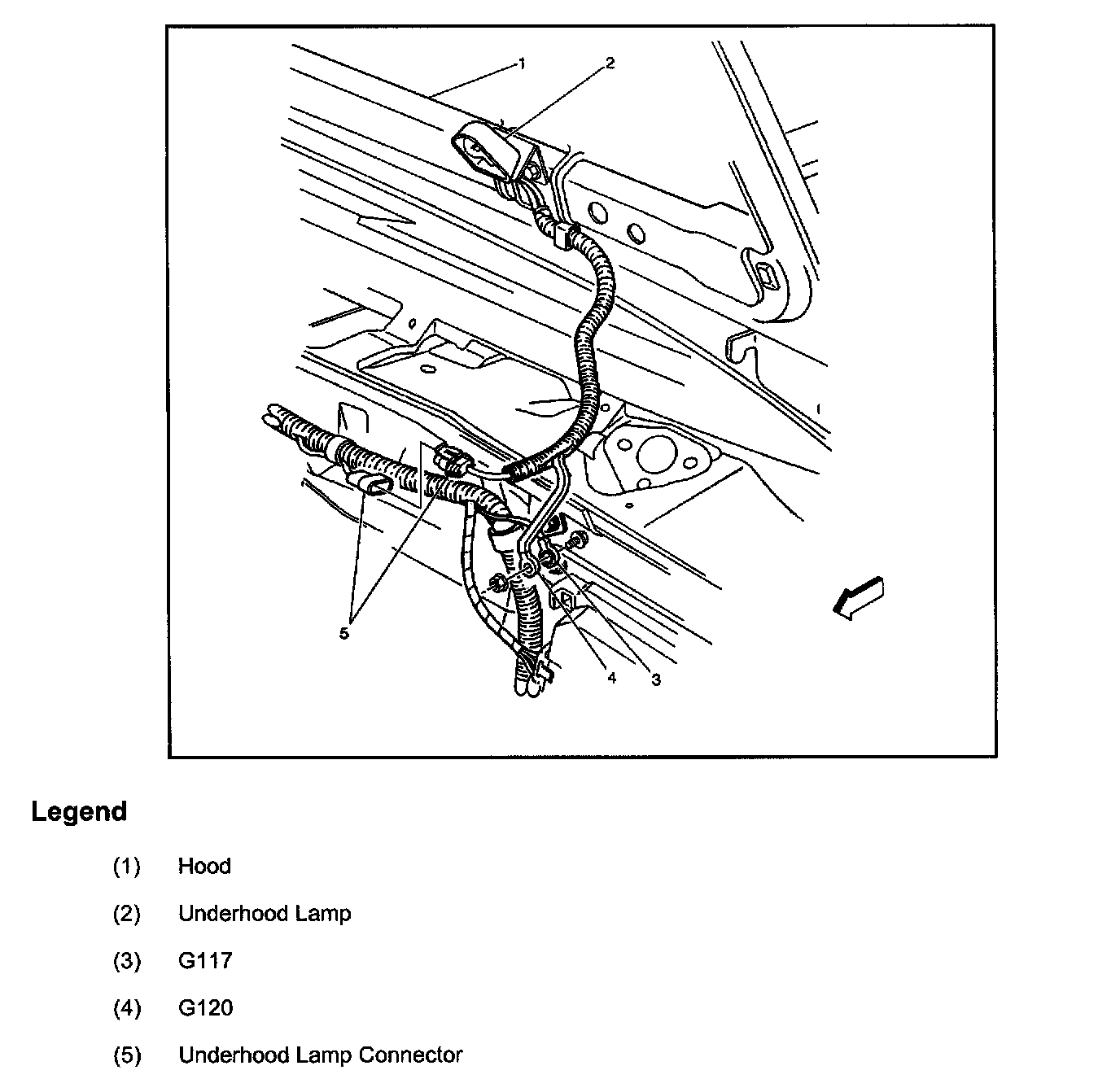 1
2
5
4
3

Legend

(1) Hood

(2) Underhood Lamp

(3) G117

(4) G120

(5) Underhood Lamp Connector