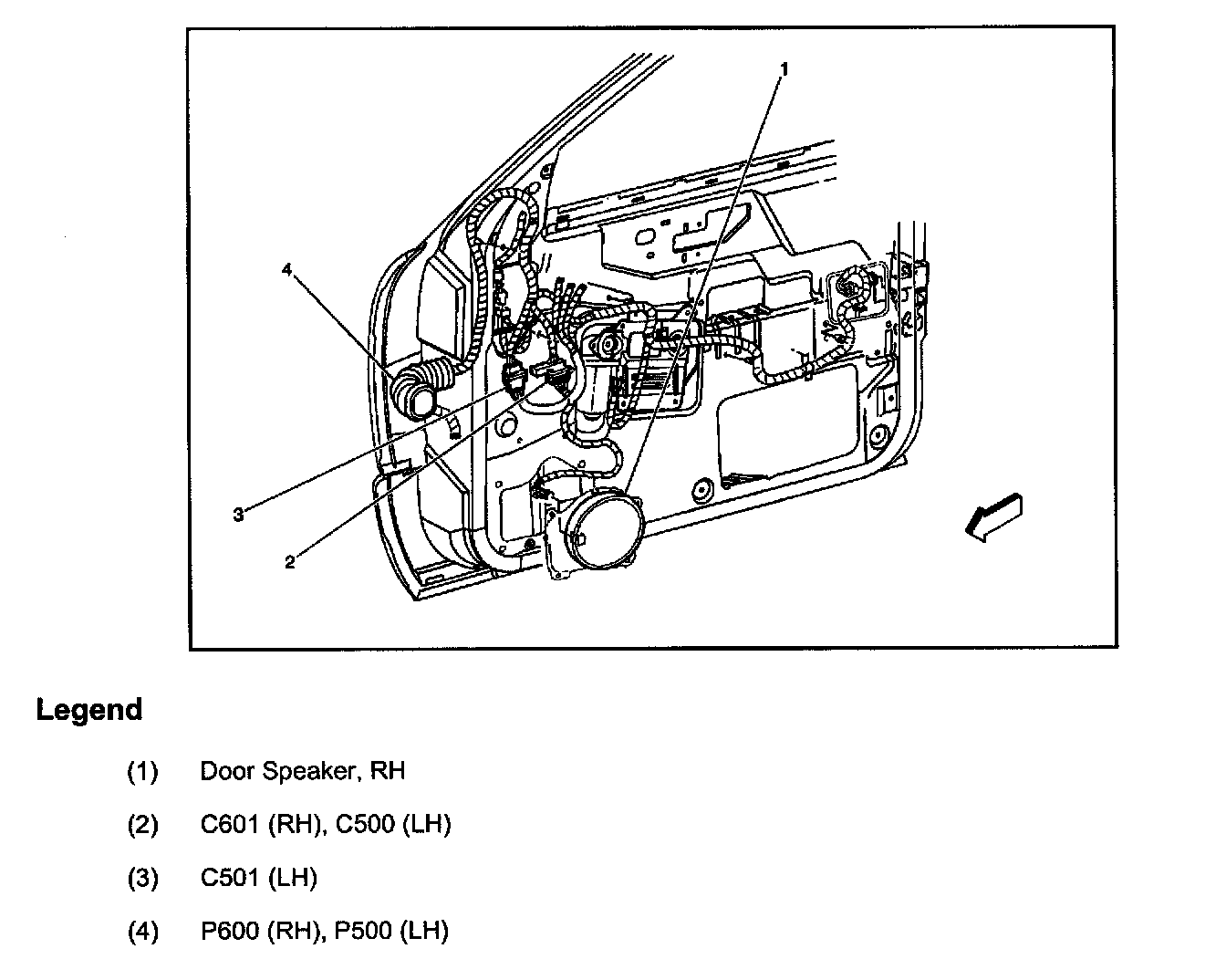 1

4

3

2

Legend

(1) Door Speaker, RH

(2) C601 (RH), C500 (LH)

(3) C501 (LH)

(4) P600 (RH), P500 (LH)