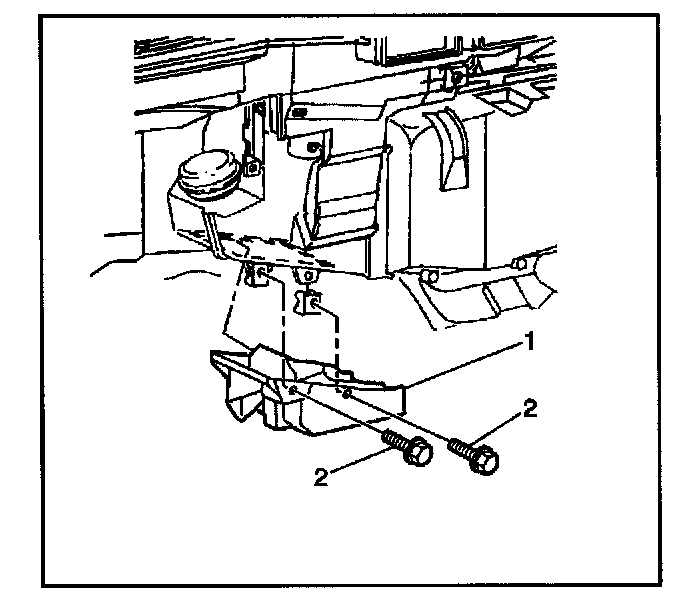 1
2
2