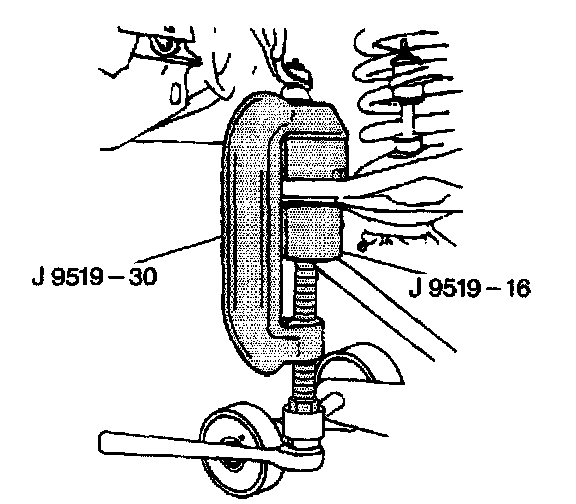 J 9519 – 30

J 9519 – 16