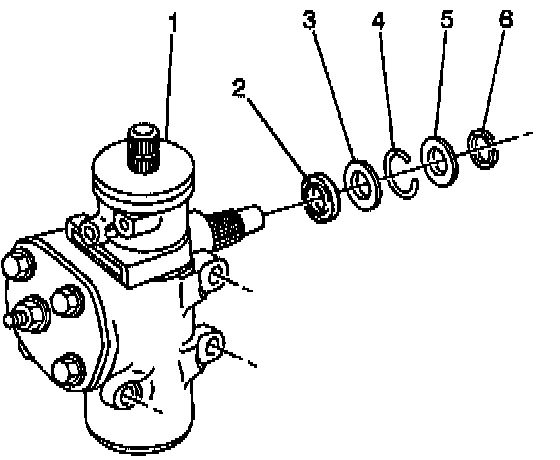 1
2
3
4
5
6