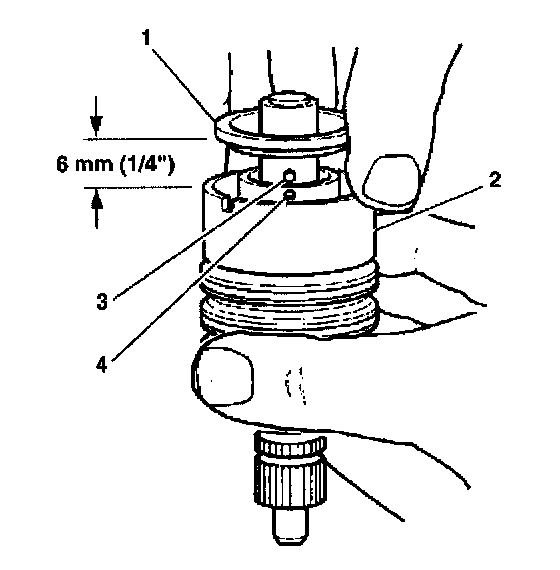 1
6 mm (1/4")
2
3
4