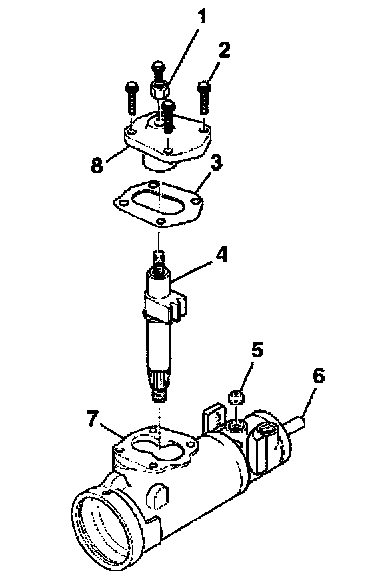 1
2
8
3
4
5
6
7