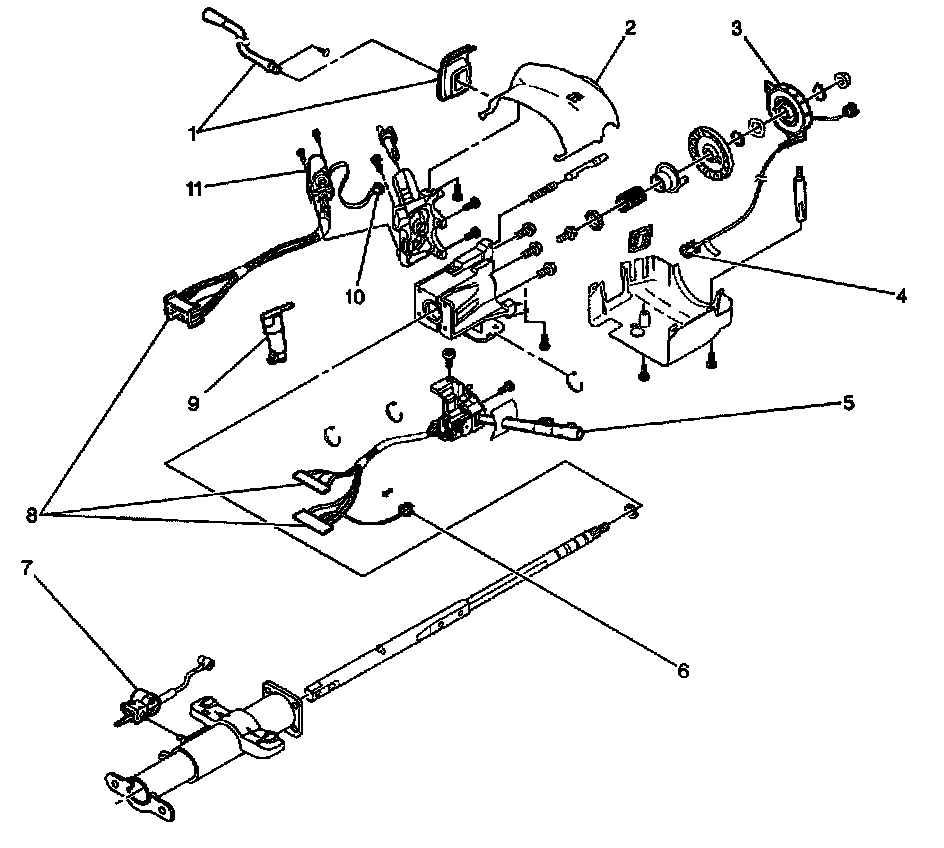 1
2
3
11
10
4
9
5
8
7
6