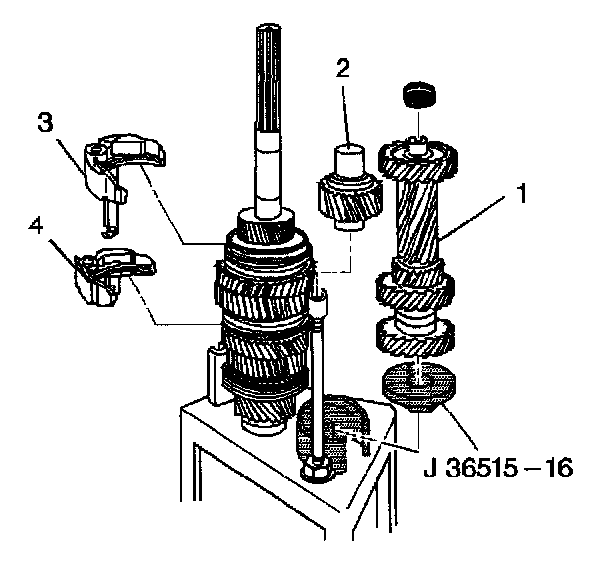 2
3
1
4
J 36515 – 16