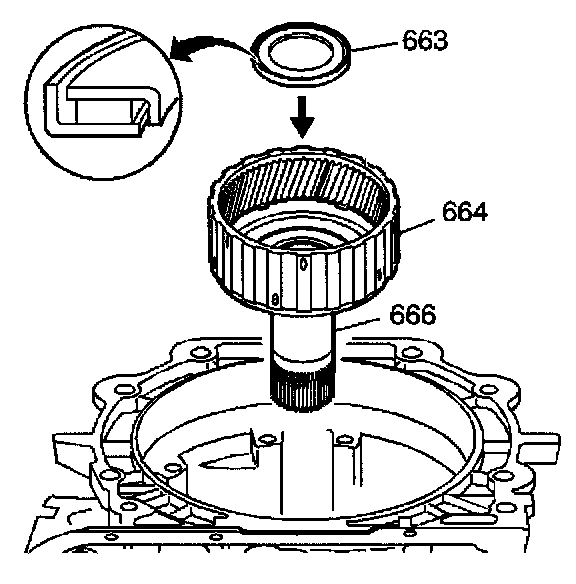 663

664

666