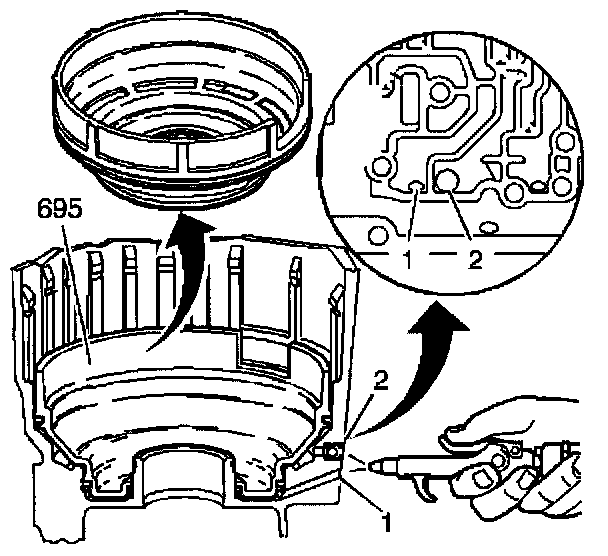 695
1
2
2
1