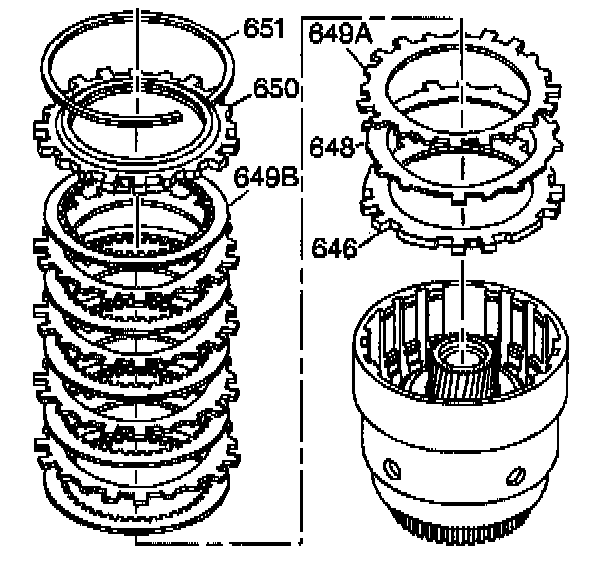 651
650
649B
649A
648
646