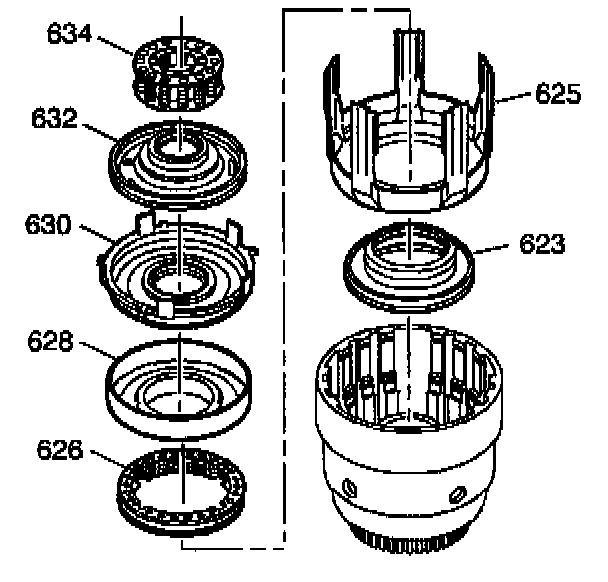 634
632
630
628
626
625
623