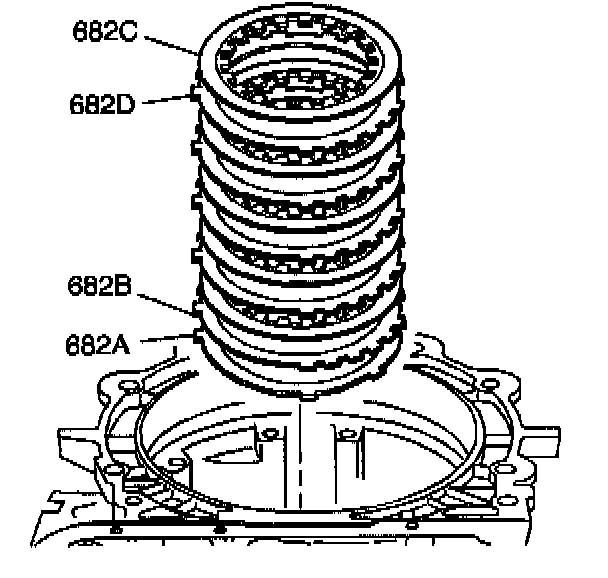 682C
682D
682B
682A