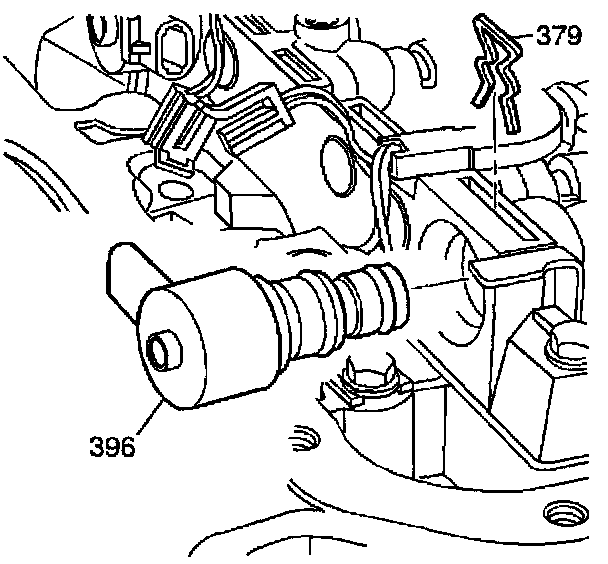 379

396