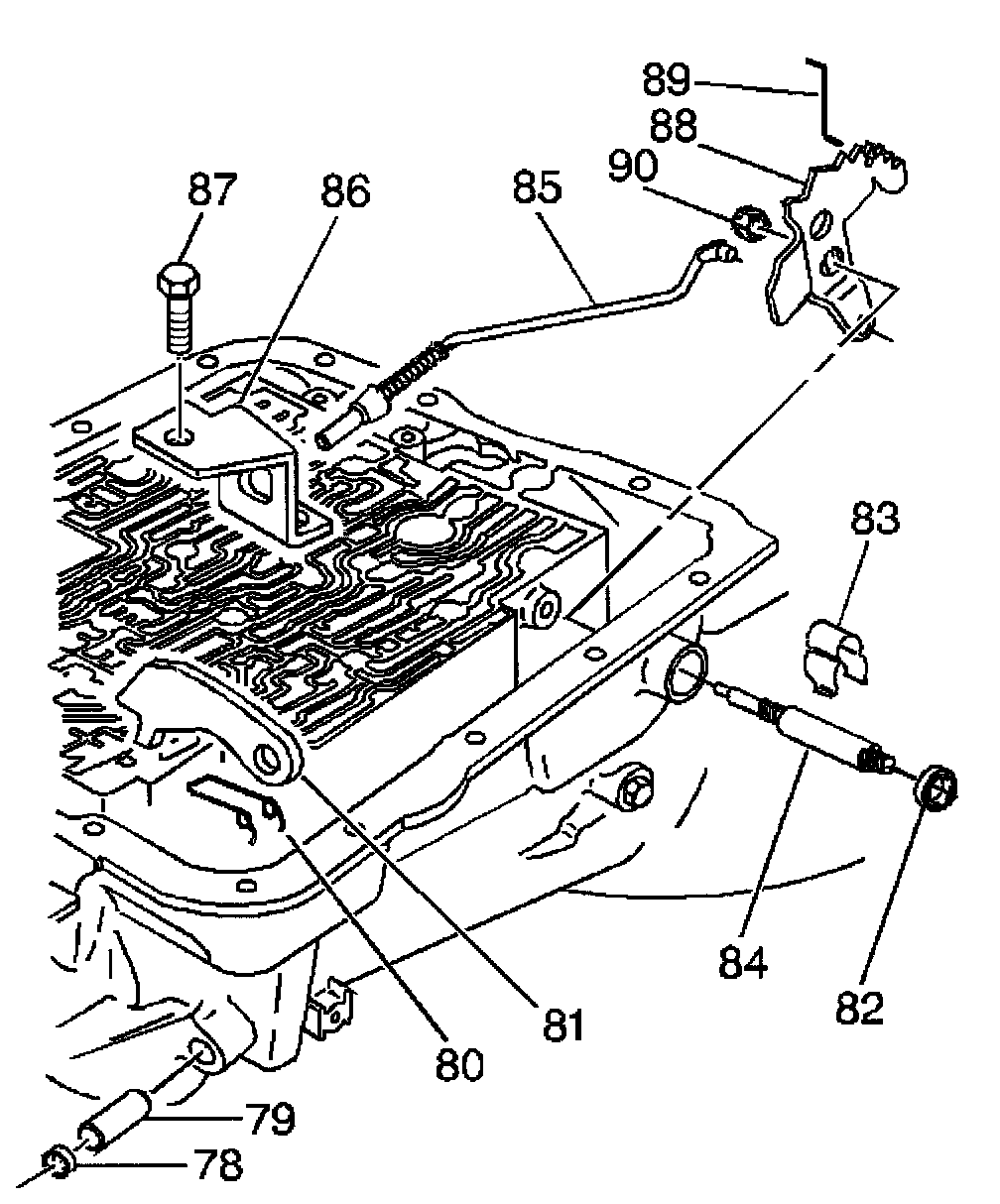 89
88
90
87
86
85
83
84
82
81
80
79
78